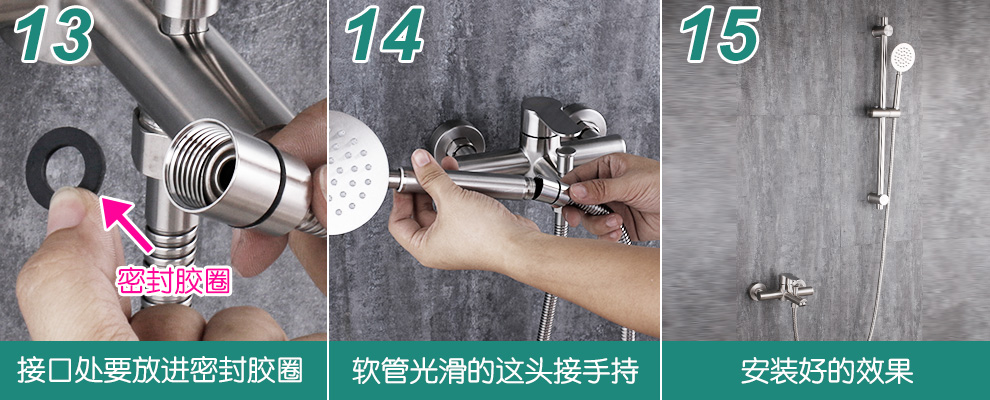 13

密封胶圈

接口处要放进密封胶圈

14

软管光滑的这头接手持

15

安装好的效果