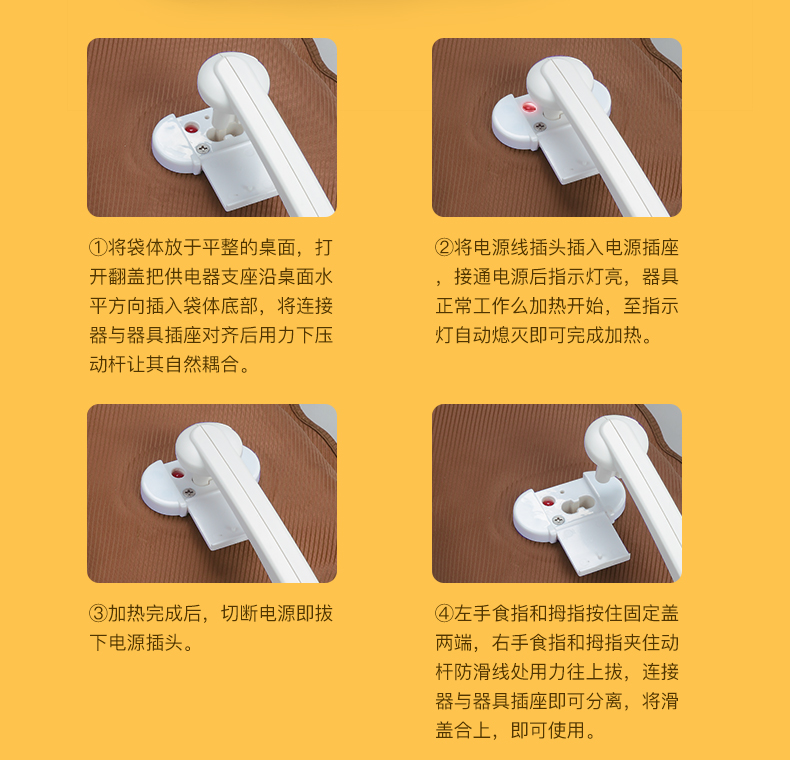 ①将袋体放于平整的桌面，打开翻盖把供电器支座沿桌面水平方向插入袋体底部，将连接器与器具插座对齐后用力下压动杆让其自然耦合。

②将电源线插头插入电源插座，接通电源后指示灯亮，器具正常工作么加热开始，至指示灯自动熄灭即可完成加热。

③加热完成后，切断电源即拔下电源插头。

④左手食指和拇指按住固定盖两端，右手食指和拇指夹住动杆防滑线处用力往上拔，连接器与器具插座即可分离，将滑盖合上，即可使用。