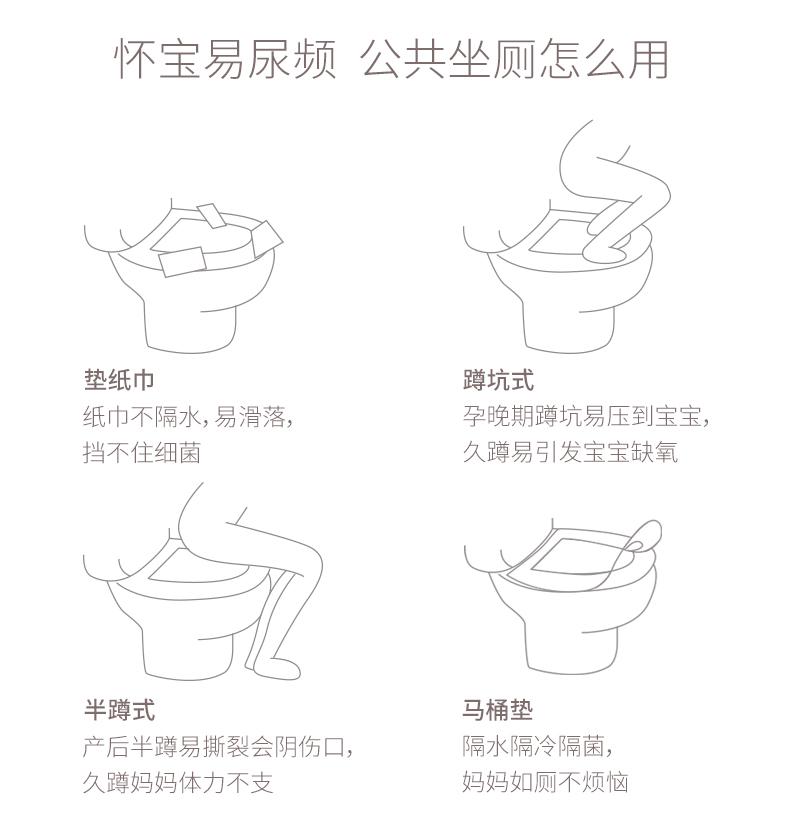 怀宝易尿频 公共坐厕怎么用

垫纸巾
纸巾不隔水，易滑落，
挡不住细菌

蹲坑式
孕晚期蹲坑易压到宝宝，
久蹲易引发宝宝缺氧

半蹲式
产后半蹲易撕裂会阴伤口，
久蹲妈妈体力不支

马桶垫
隔水隔冷隔菌，
妈妈如厕不烦恼