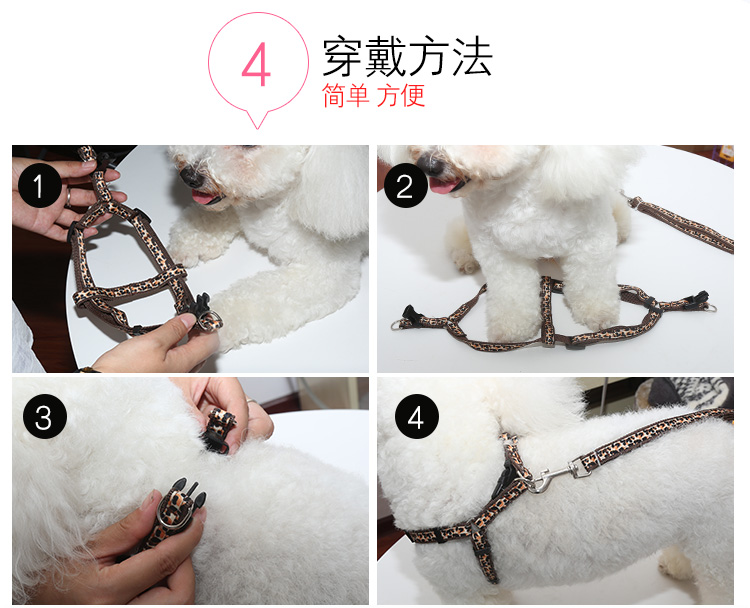 4 穿戴方法
简单 方便

1

2

3

4