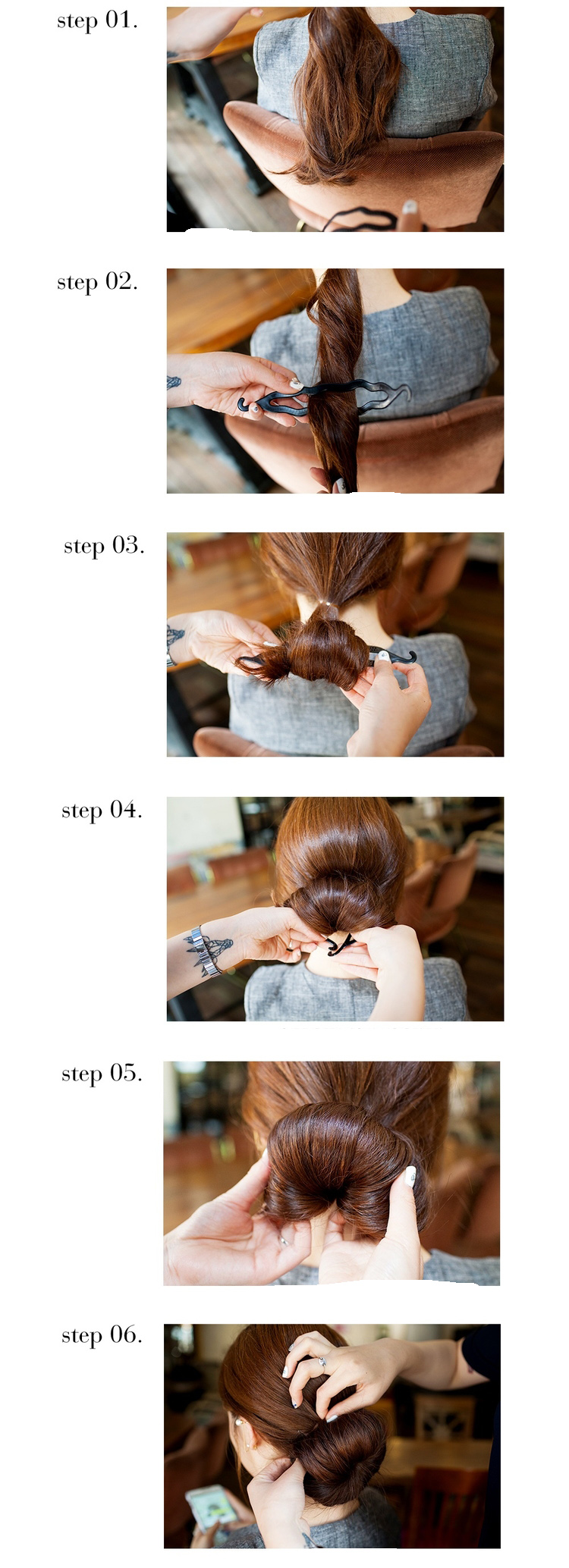 step 01.

step 02.

step 03.

step 04.

step 05.

step 06.