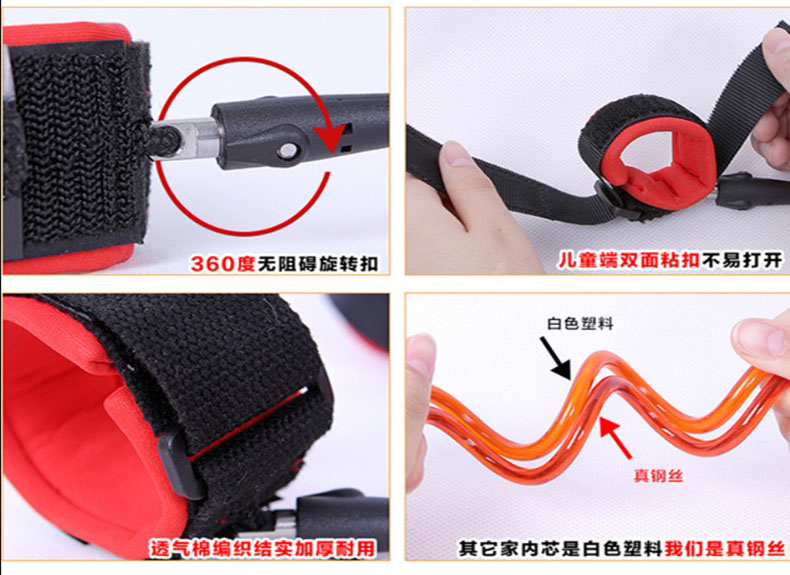 360度无阻碍旋转扣

儿童端双面粘扣不易打开

透气棉编织结实加厚耐用

白色塑料

真钢丝

其它家内芯是白色塑料我们是真钢丝