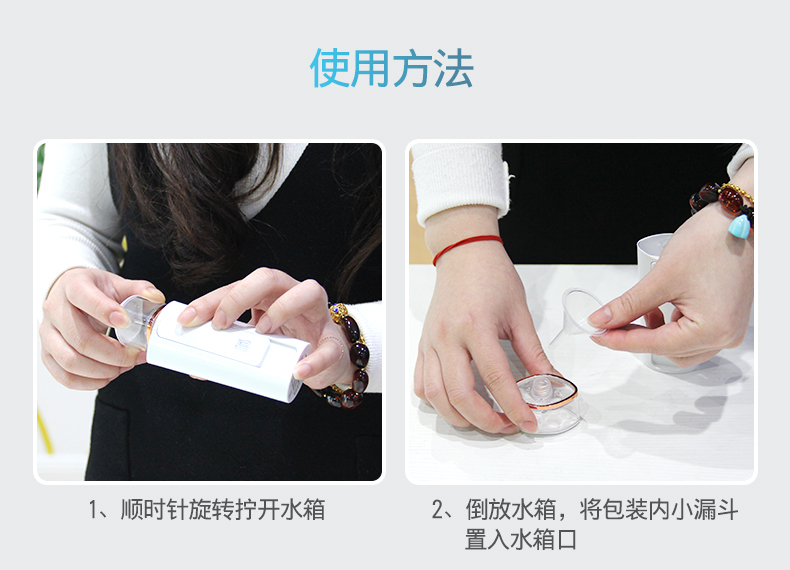 使用方法

1、顺时针旋转拧开水箱

2、倒放水箱，将包装内小漏斗置入水箱口