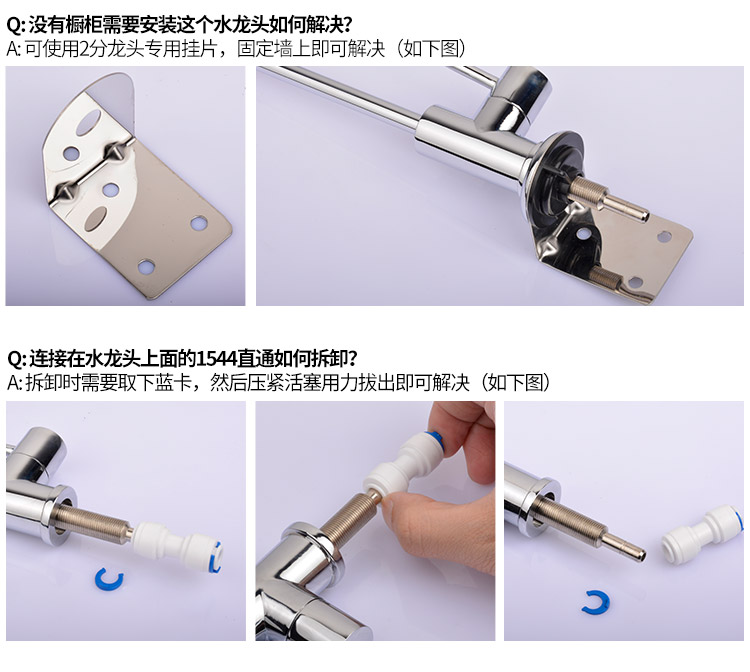 Q: 没有橱柜需要安装这个水龙头如何解决?
A: 可使用2分龙头专用挂片，固定墙上即可解决（如下图）

Q: 连接在水龙头上面的1544直通如何拆卸?
A: 拆卸时需要取下蓝卡，然后压紧活塞用力拔出即可解决（如下图）