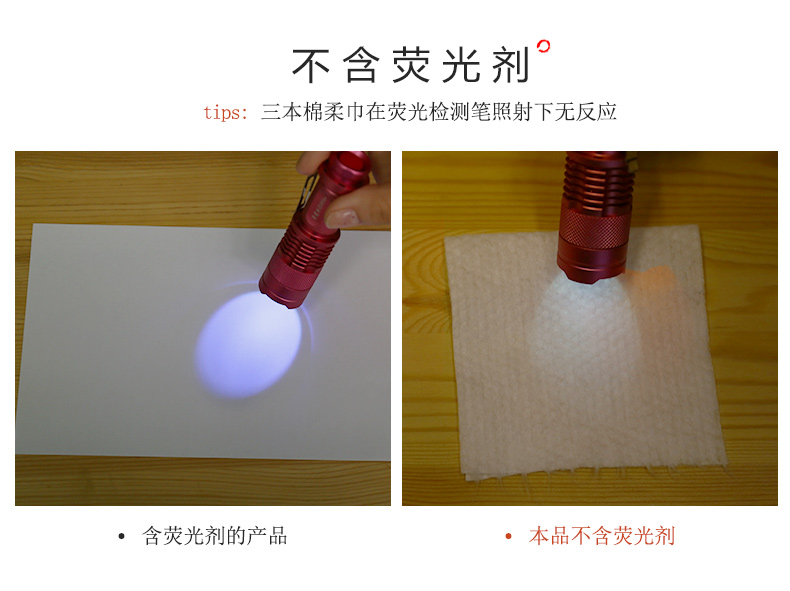 不含荧光剂

tips: 三本棉柔巾在荧光检测笔照射下无反应

• 含荧光剂的产品

• 本品不含荧光剂