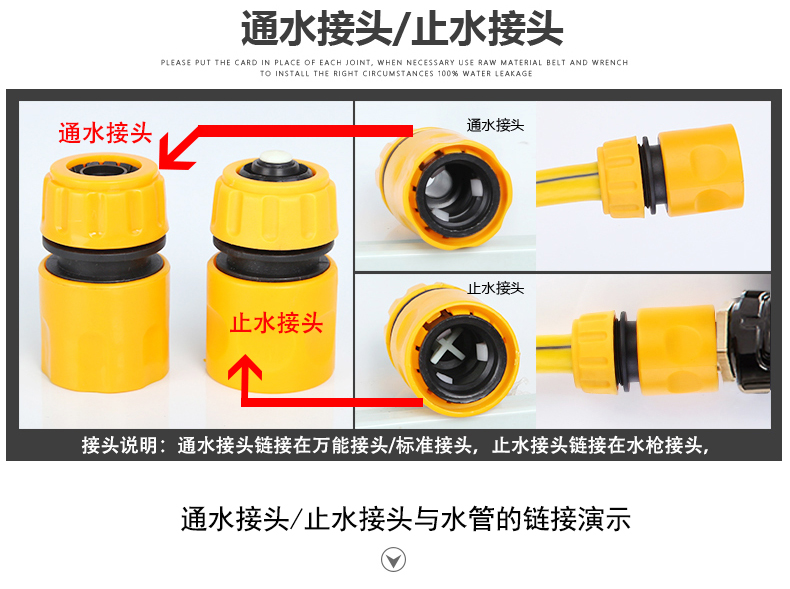 通水接头/止水接头

PLEASE PUT THE CARD IN PLACE OF EACH JOINT, WHEN NECESSARY USE RAW MATERIAL BELT AND WRENCH TO INSTALL THE RIGHT CIRCUMSTANCES 100% WATER LEAKAGE

通水接头

止水接头

通水接头

止水接头

接头说明：通水接头链接在万能接头/标准接头，止水接头链接在水枪接头，

通水接头/止水接头与水管的链接演示