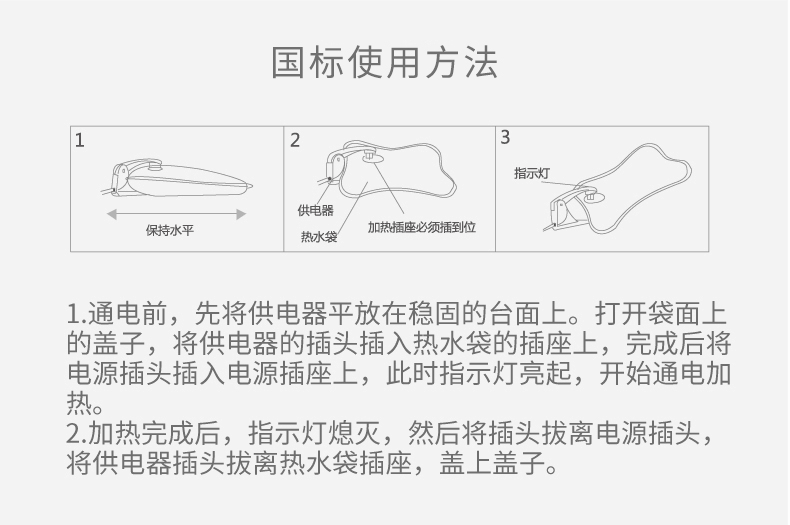 国标使用方法

1

保持水平

2

供电器

热水袋

加热插座必须插到位

3

指示灯

1.通电前，先将供电器平放在稳固的台面上。打开袋面上的盖子，将供电器的插头插入热水袋的插座上，完成后将电源插头插入电源插座上，此时指示灯亮起，开始通电加热。
2.加热完成后，指示灯熄灭，然后将插头拔离电源插头，将供电器插头拔离热水袋插座，盖上盖子。