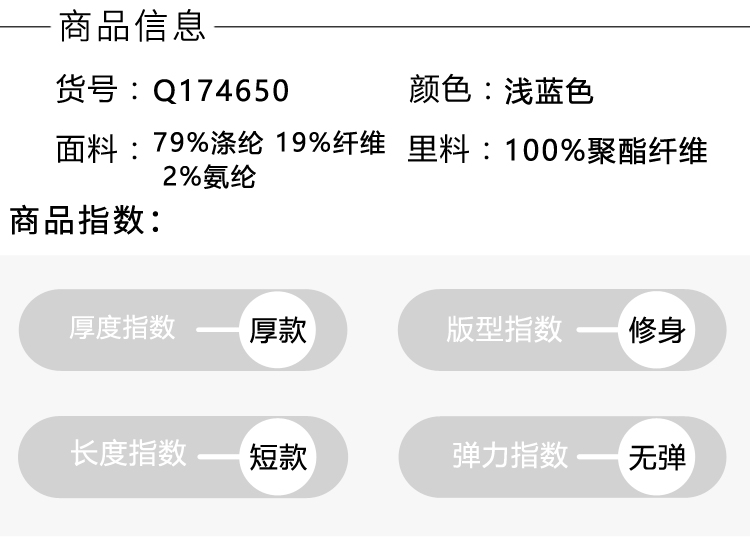 商品信息

货号：Q174650

颜色：浅蓝色

面料：79%涤纶 19%纤维 2%氨纶

里料：100%聚酯纤维

商品指数：

厚度指数 厚款

版型指数 修身

长度指数 短款

弹力指数 无弹