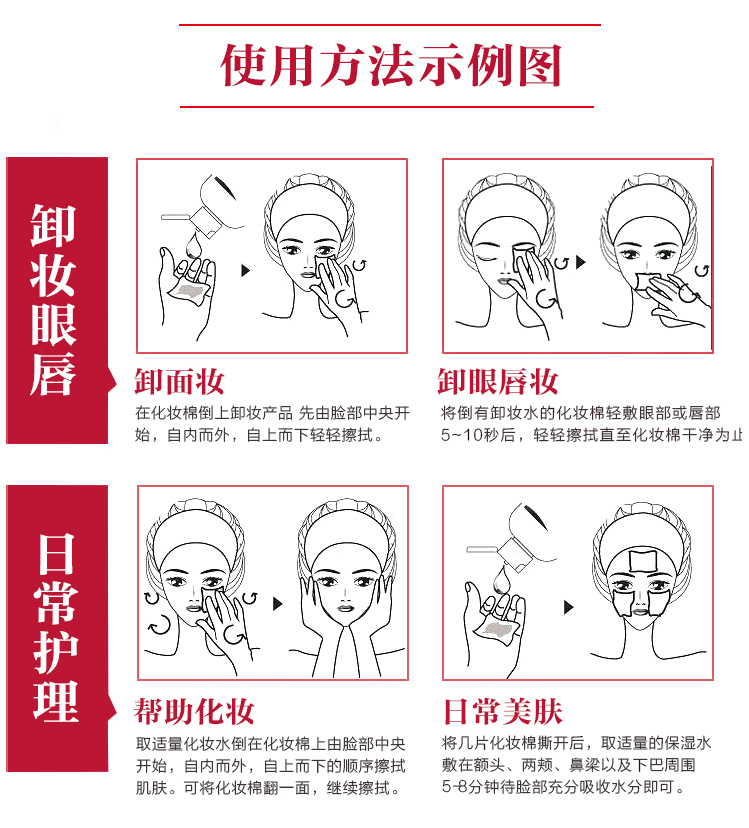 使用方法示例图

卸妆眼唇

卸面妆
在化妆棉倒上卸妆产品 先由脸部中央开始，自内而外，自上而下轻轻擦拭。

卸眼唇妆
将倒有卸妆水的化妆棉轻敷眼部或唇部5~10秒后，轻轻擦拭直至化妆棉干净为止

日常护理

帮助化妆
取适量化妆水倒在化妆棉上由脸部中央开始，自内而外，自上而下的顺序擦拭肌肤。可将化妆棉翻一面，继续擦拭。

日常美肤
将几片化妆棉撕开后，取适量的保湿水敷在额头、两颊、鼻梁以及下巴周围5-8分钟待脸部充分吸收水分即可。