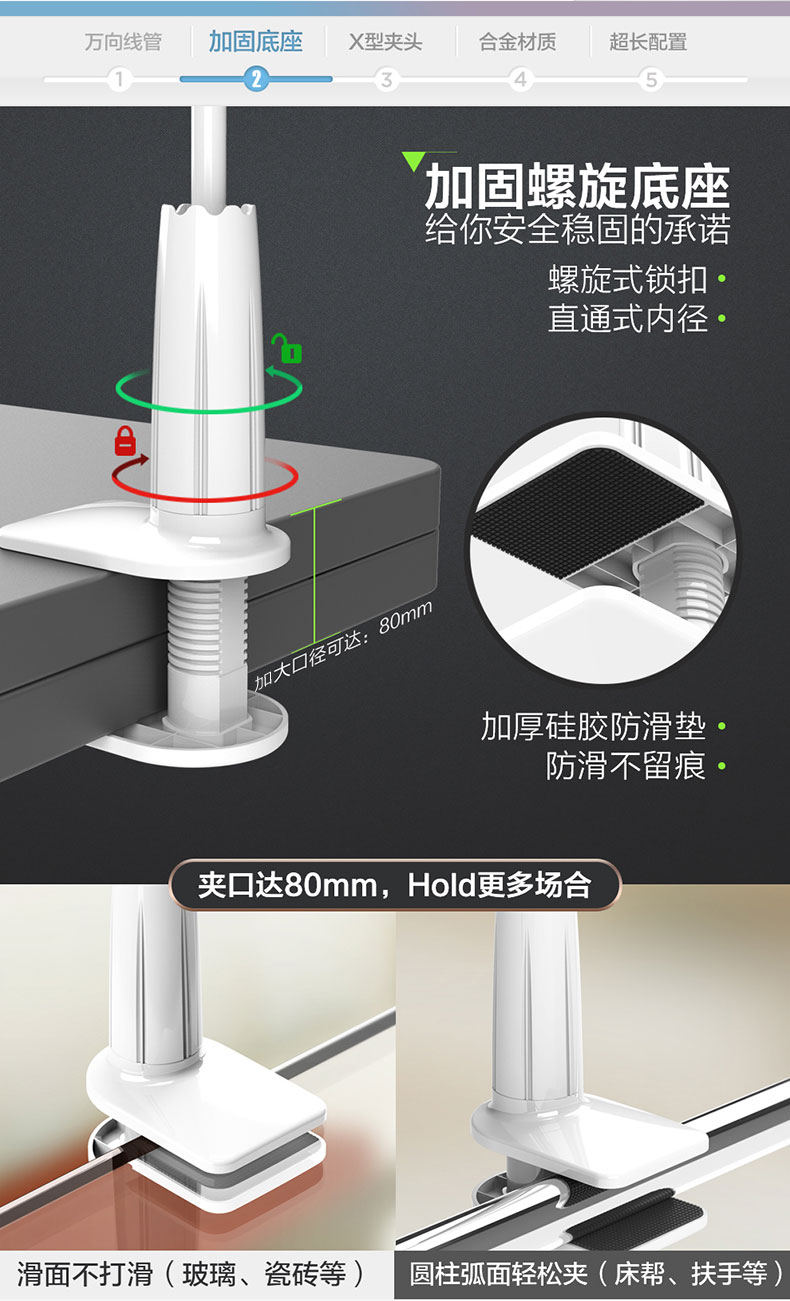 万向线管 加固底座 X型夹头 合金材质 超长配置

1 2 3 4 5

加固螺旋底座
给你安全稳固的承诺

螺旋式锁扣
直通式内径

加大口径可达：80mm

加厚硅胶防滑垫
防滑不留痕

夹口达80mm，Hold更多场合

滑面不打滑（玻璃、瓷砖等）

圆柱弧面轻松夹（床帮、扶手等）