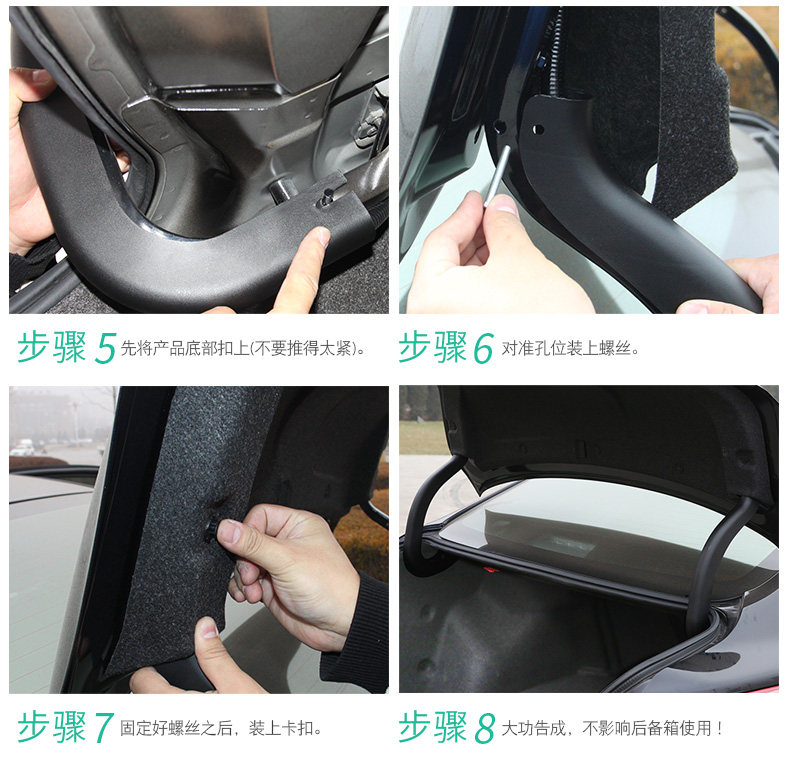 步骤 5 先将产品底部扣上(不要推得太紧)。

步骤 6 对准孔位装上螺丝。

步骤 7 固定好螺丝之后，装上卡扣。

步骤 8 大功告成，不影响后备箱使用！