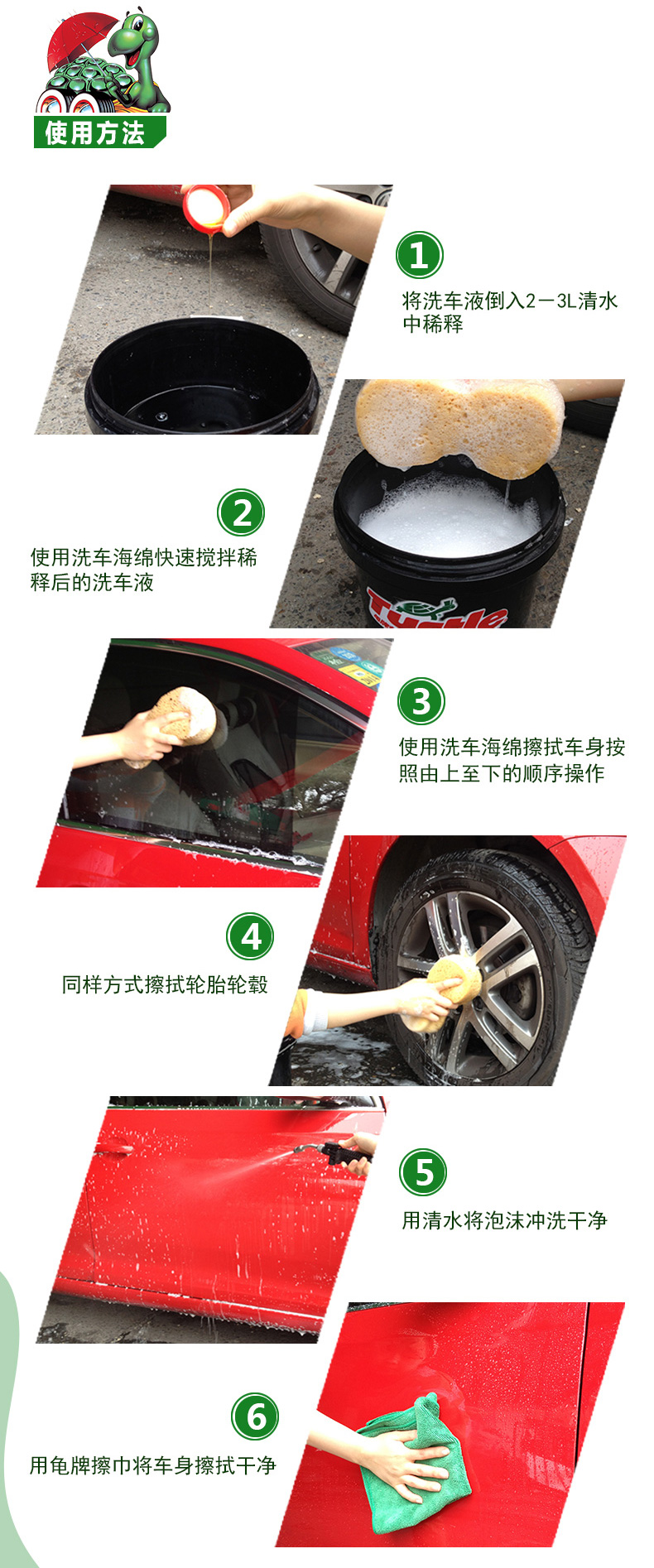 使用方法

1
将洗车液倒入2－3L清水中稀释

2
使用洗车海绵快速搅拌稀释后的洗车液

Turtle

3
使用洗车海绵擦拭车身按照由上至下的顺序操作

4
同样方式擦拭轮胎轮毂

5
用清水将泡沫冲洗干净

6
用龟牌擦巾将车身擦拭干净