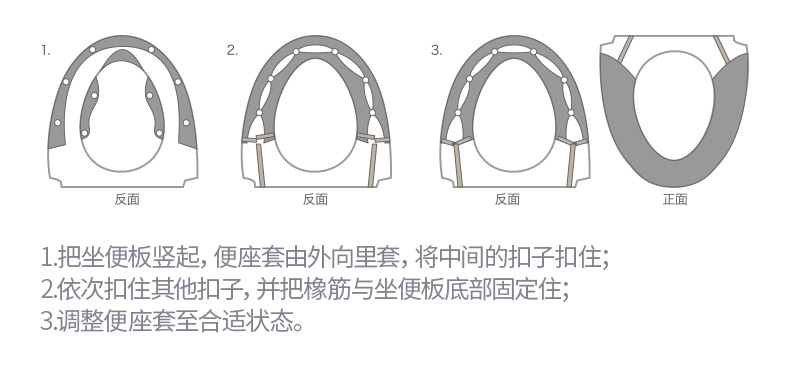 1.

反面

2.

反面

3.

反面

正面

1.把坐便板竖起，便座套由外向里套，将中间的扣子扣住；
2.依次扣住其他扣子，并把橡筋与坐便板底部固定住；
3.调整便座套至合适状态。