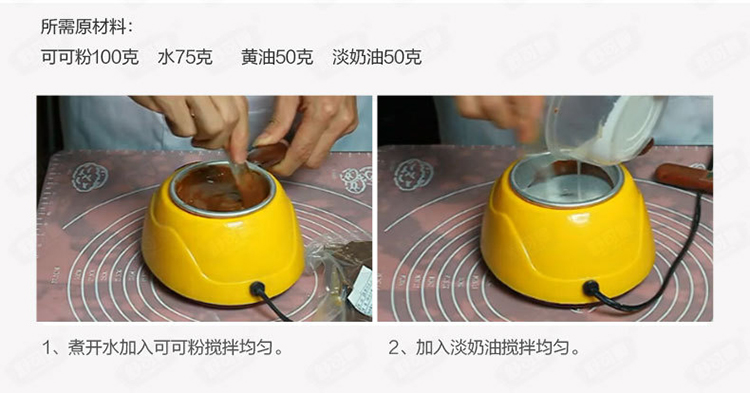 所需原材料：

可可粉100克　水75克　黄油50克　淡奶油50克

1、煮开水加入可可粉搅拌均匀。

2、加入淡奶油搅拌均匀。