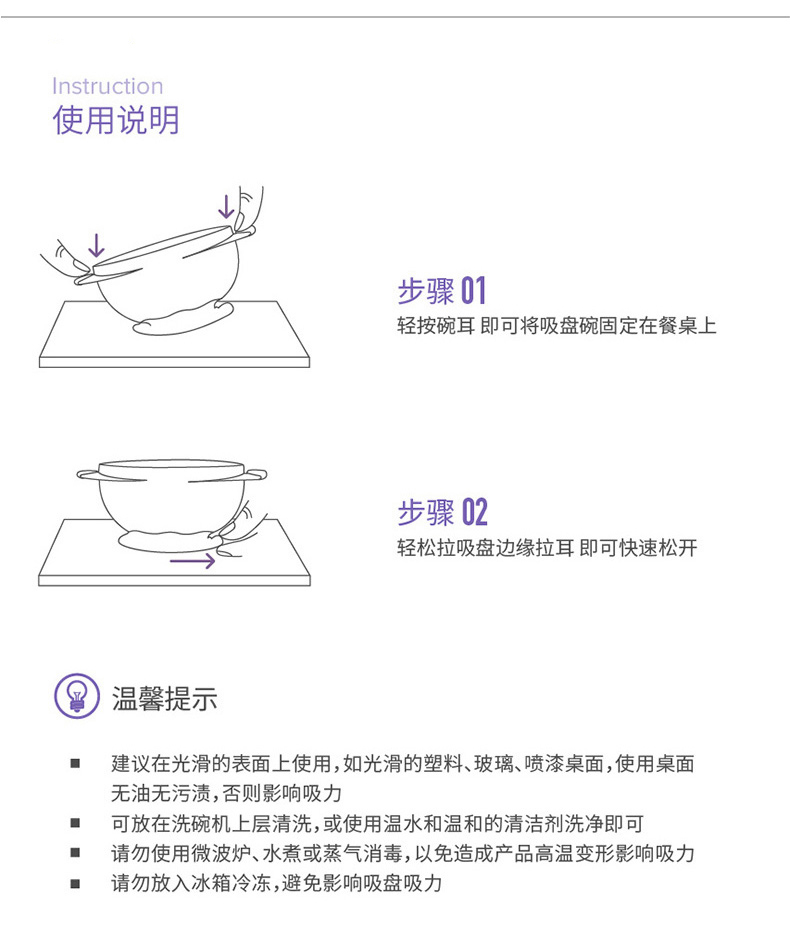 Instruction
使用说明

步骤 01
轻按碗耳 即可将吸盘碗固定在餐桌上

步骤 02
轻松拉吸盘边缘拉耳 即可快速松开

温馨提示

■ 建议在光滑的表面上使用，如光滑的塑料、玻璃、喷漆桌面，使用桌面无油无污渍，否则影响吸力
■ 可放在洗碗机上层清洗，或使用温水和温和的清洁剂洗净即可
■ 请勿使用微波炉、水煮或蒸气消毒，以免造成产品高温变形影响吸力
■ 请勿放入冰箱冷冻，避免影响吸盘吸力