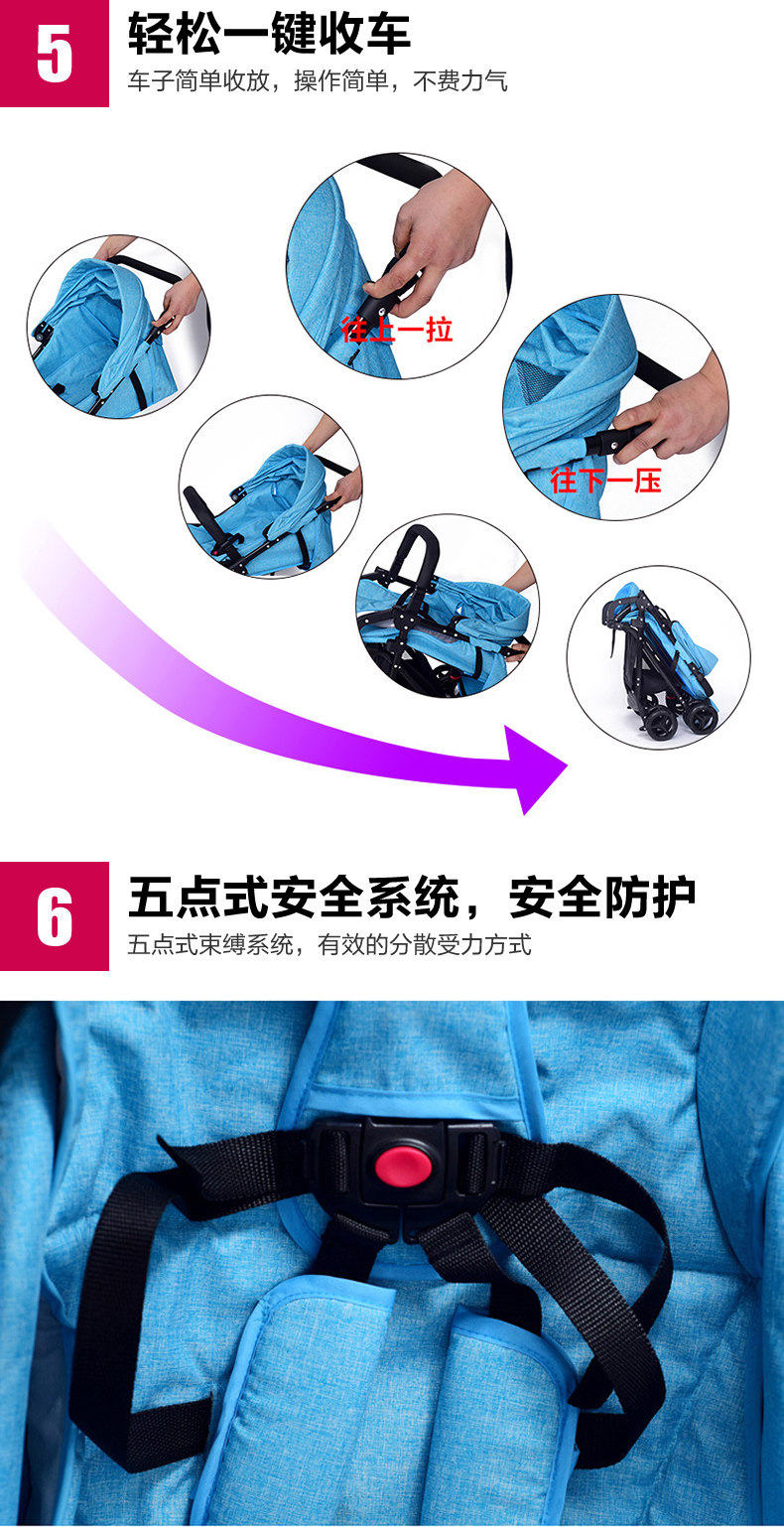 5

轻松一键收车

车子简单收放，操作简单，不费力气

往上一拉

往下一压

6

五点式安全系统，安全防护

五点式束缚系统，有效的分散受力方式