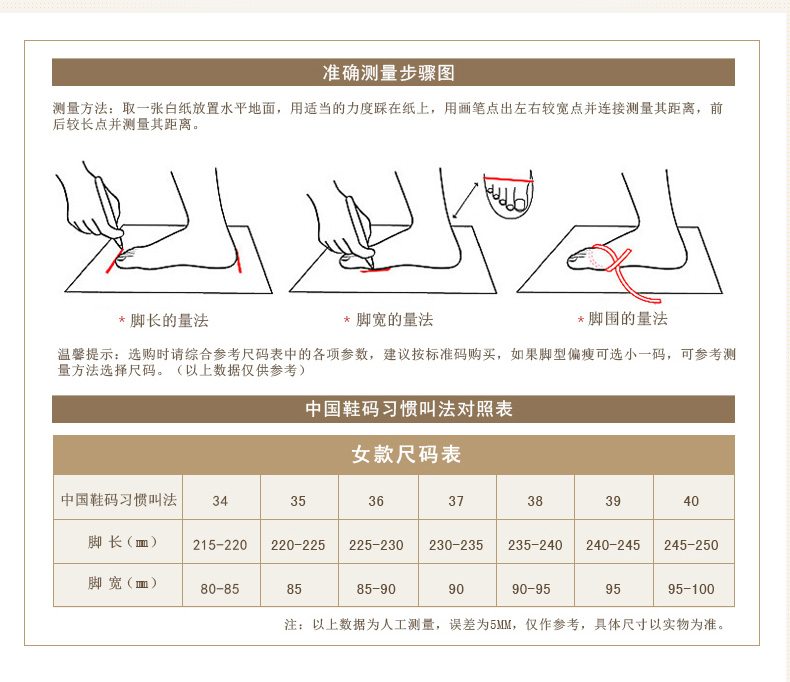 准确测量步骤图

测量方法：取一张白纸放置水平地面，用适当的力度踩在纸上，用画笔点出左右较宽点并连接测量其距离，前后较长点并测量其距离。

* 脚长的量法

* 脚宽的量法

* 脚围的量法

温馨提示：选购时请综合参考尺码表中的各项参数，建议按标准码购买，如果脚型偏瘦可选小一码，可参考测量方法选择尺码。（以上数据仅供参考）

中国鞋码习惯叫法对照表

女款尺码表

| 中国鞋码习惯叫法 | 34 | 35 | 36 | 37 | 38 | 39 | 40 |
|---|---|---|---|---|---|---|---|
| 脚 长（㎜） | 215-220 | 220-225 | 225-230 | 230-235 | 235-240 | 240-245 | 245-250 |
| 脚 宽（㎜） | 80-85 | 85 | 85-90 | 90 | 90-95 | 95 | 95-100 |

注：以上数据为人工测量，误差为5MM，仅作参考，具体尺寸以实物为准。