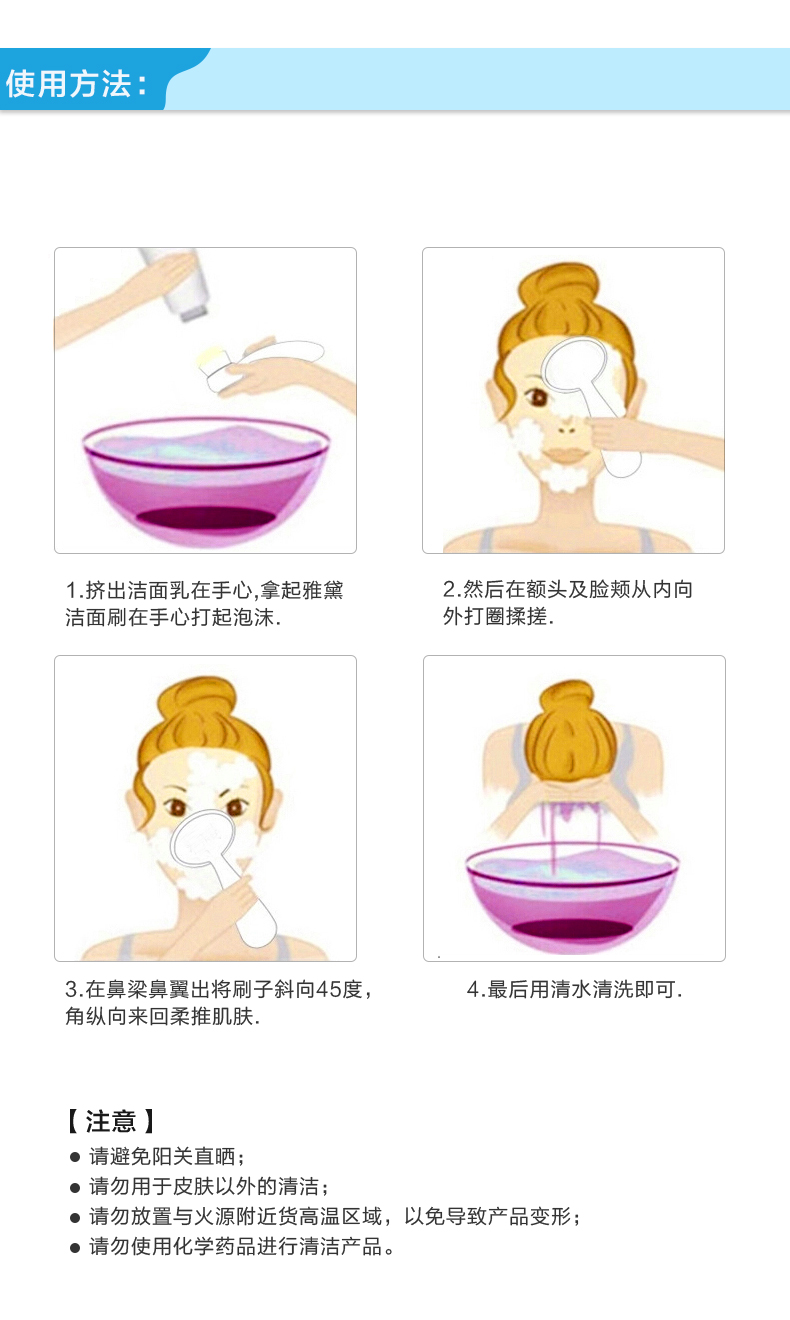 使用方法：

1.挤出洁面乳在手心,拿起雅黛洁面刷在手心打起泡沫.

2.然后在额头及脸颊从内向外打圈揉搓.

3.在鼻梁鼻翼出将刷子斜向45度，角纵向来回柔推肌肤.

4.最后用清水清洗即可.

【 注意 】
● 请避免阳关直晒；
● 请勿用于皮肤以外的清洁；
● 请勿放置与火源附近货高温区域，以免导致产品变形；
● 请勿使用化学药品进行清洁产品。