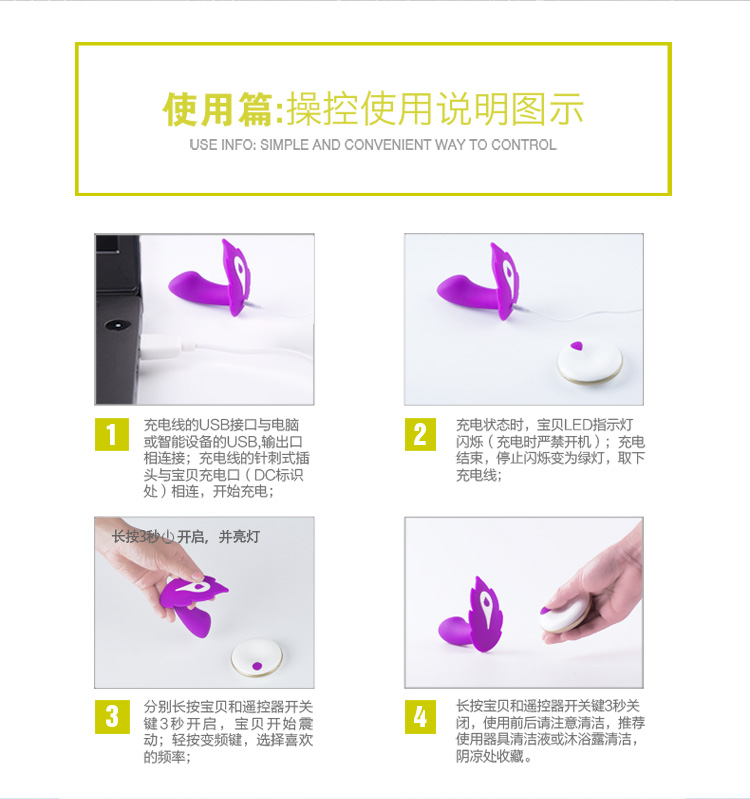 使用篇:操控使用说明图示
USE INFO: SIMPLE AND CONVENIENT WAY TO CONTROL

1
充电线的USB接口与电脑或智能设备的USB,输出口相连接；充电线的针刺式插头与宝贝充电口（DC标识处）相连，开始充电；

2
充电状态时，宝贝LED指示灯闪烁（充电时严禁开机）；充电结束，停止闪烁变为绿灯，取下充电线；

长按3秒⏻开启，并亮灯

3
分别长按宝贝和遥控器开关键3秒开启，宝贝开始震动；轻按变频键，选择喜欢的频率；

4
长按宝贝和遥控器开关键3秒关闭，使用前后请注意清洁，推荐使用器具清洁液或沐浴露清洁，阴凉处收藏。