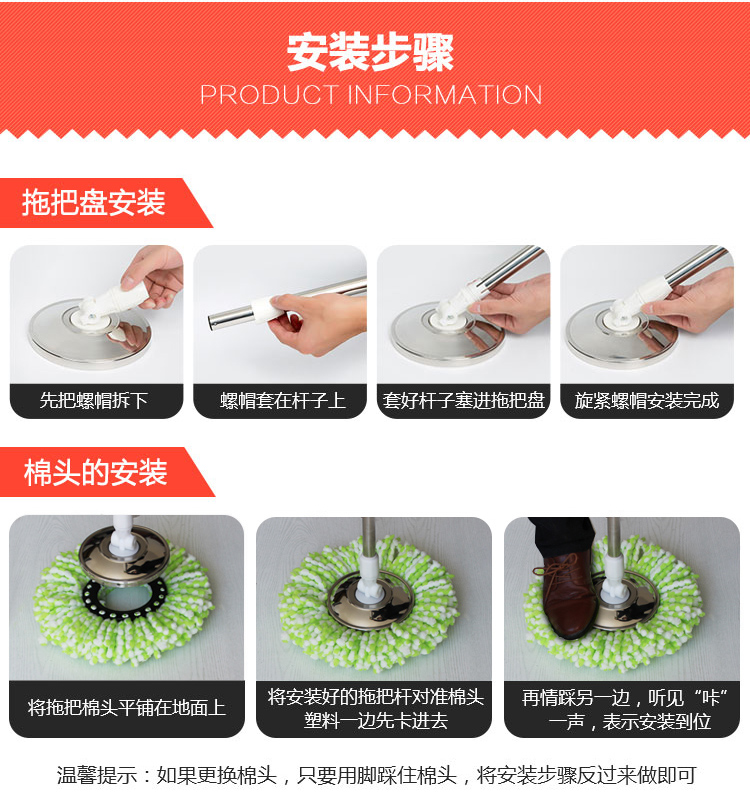 安装步骤
PRODUCT INFORMATION

拖把盘安装

先把螺帽拆下

螺帽套在杆子上

套好杆子塞进拖把盘

旋紧螺帽安装完成

棉头的安装

将拖把棉头平铺在地面上

将安装好的拖把杆对准棉头塑料一边先卡进去

再情踩另一边，听见“咔”一声，表示安装到位

温馨提示：如果更换棉头，只要用脚踩住棉头，将安装步骤反过来做即可