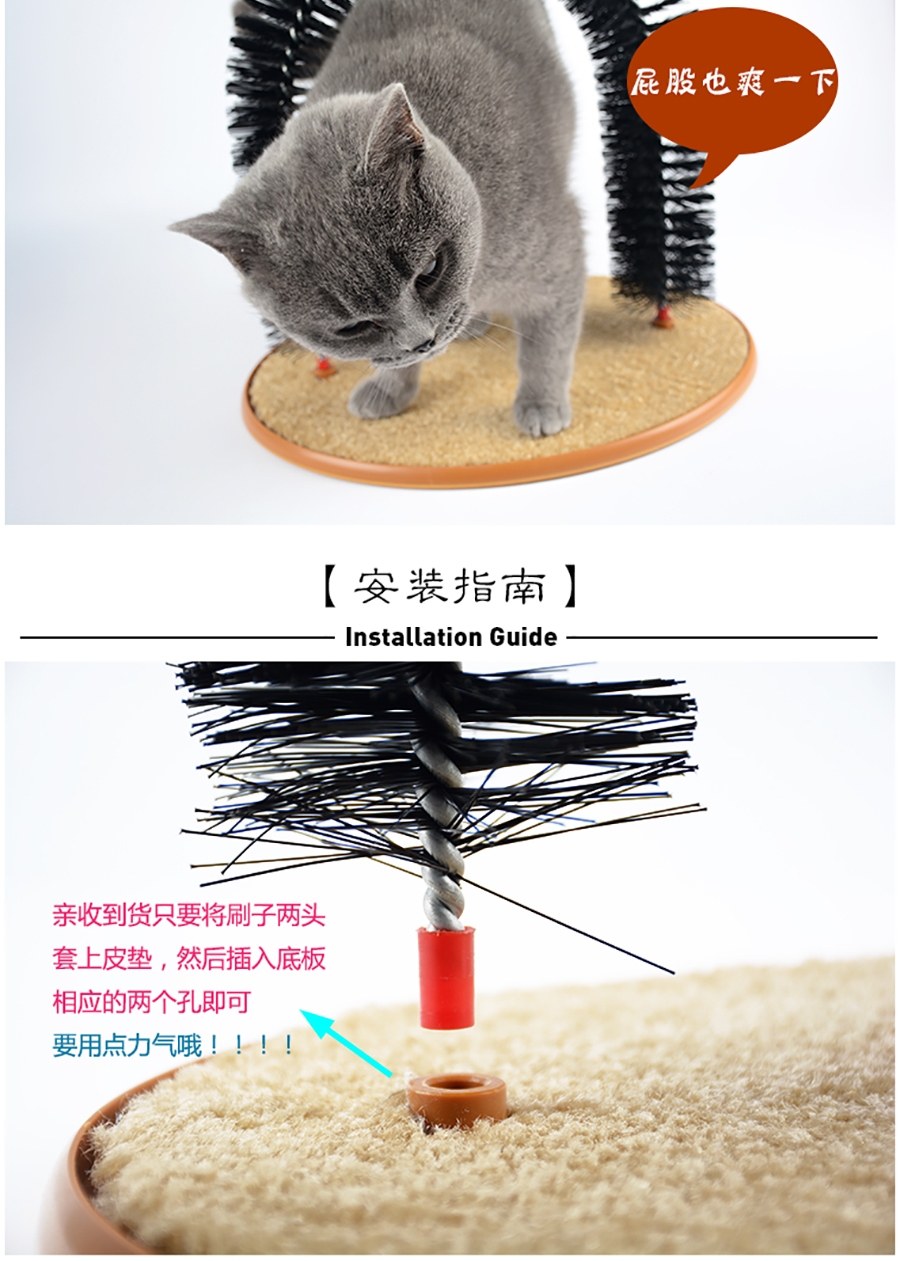 屁股也爽一下

【安装指南】

Installation Guide

亲收到货只要将刷子两头套上皮垫，然后插入底板相应的两个孔即可
要用点力气哦！！！！