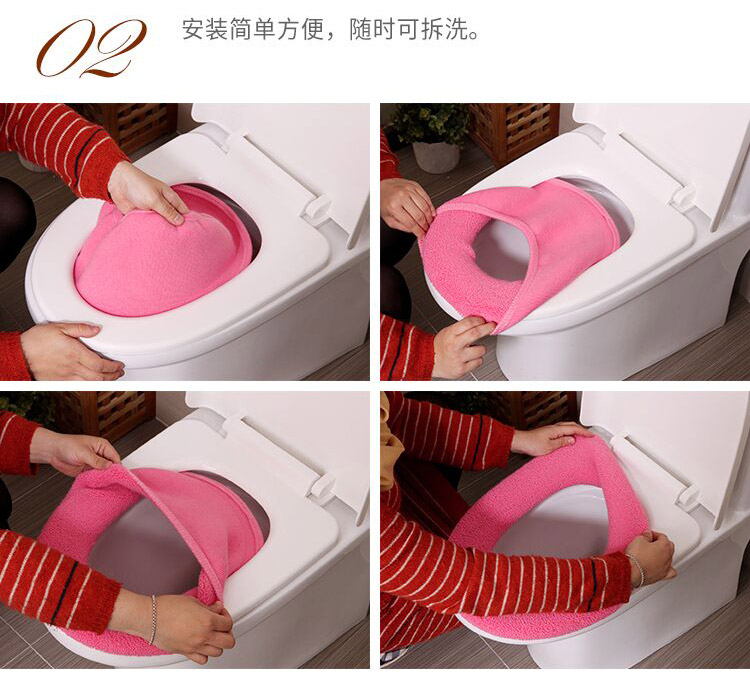 02 安装简单方便，随时可拆洗。