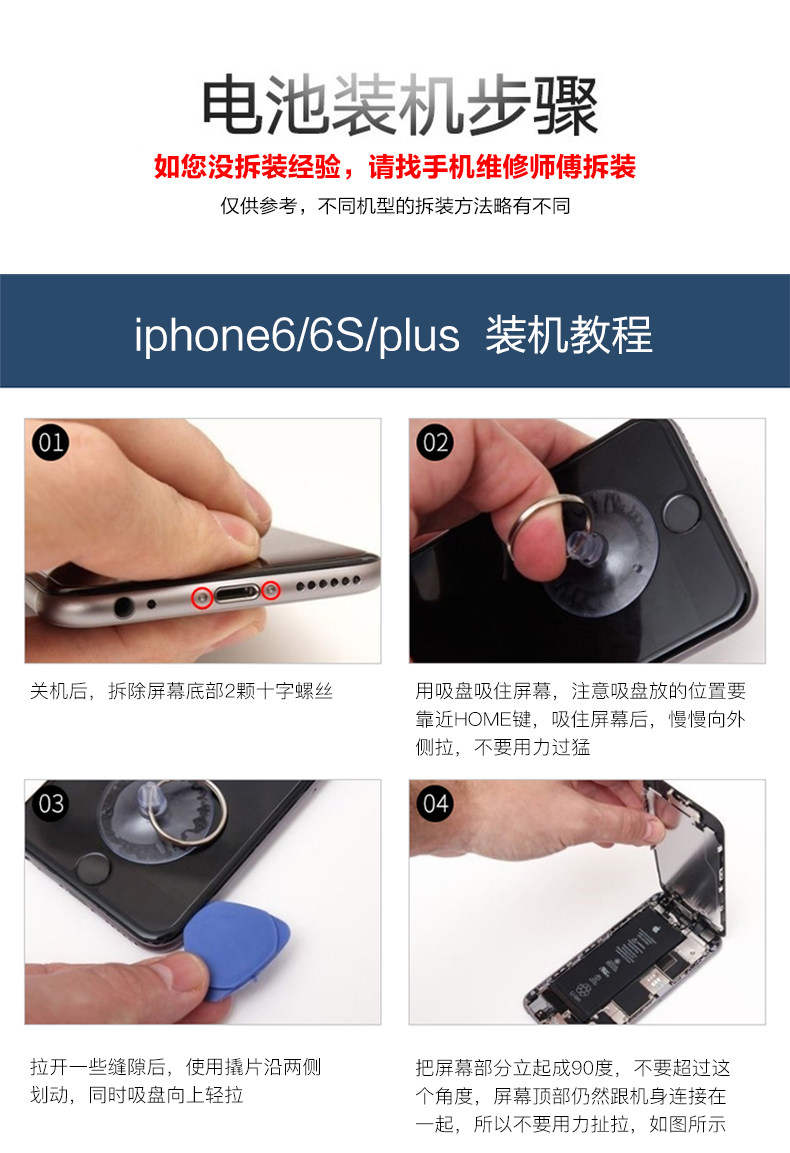 电池装机步骤

如您没拆装经验，请找手机维修师傅拆装

仅供参考，不同机型的拆装方法略有不同

iphone6/6S/plus 装机教程

01

关机后，拆除屏幕底部2颗十字螺丝

02

用吸盘吸住屏幕，注意吸盘放的位置要靠近HOME键，吸住屏幕后，慢慢向外侧拉，不要用力过猛

03

拉开一些缝隙后，使用撬片沿两侧划动，同时吸盘向上轻拉

04

把屏幕部分立起成90度，不要超过这个角度，屏幕顶部仍然跟机身连接在一起，所以不要用力扯拉，如图所示