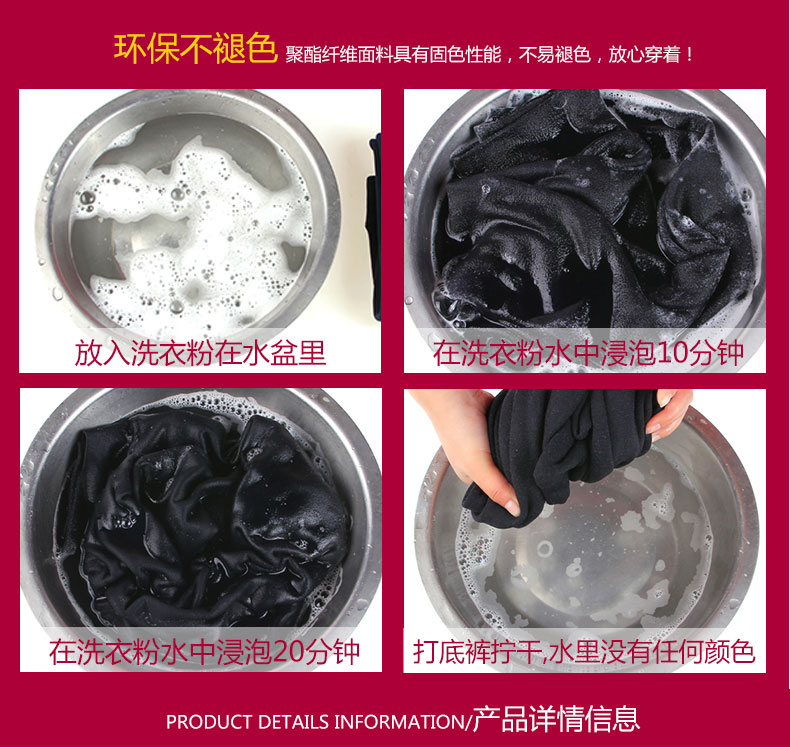 环保不褪色 聚酯纤维面料具有固色性能，不易褪色，放心穿着！

放入洗衣粉在水盆里

在洗衣粉水中浸泡10分钟

在洗衣粉水中浸泡20分钟

打底裤拧干,水里没有任何颜色

PRODUCT DETAILS INFORMATION/产品详情信息