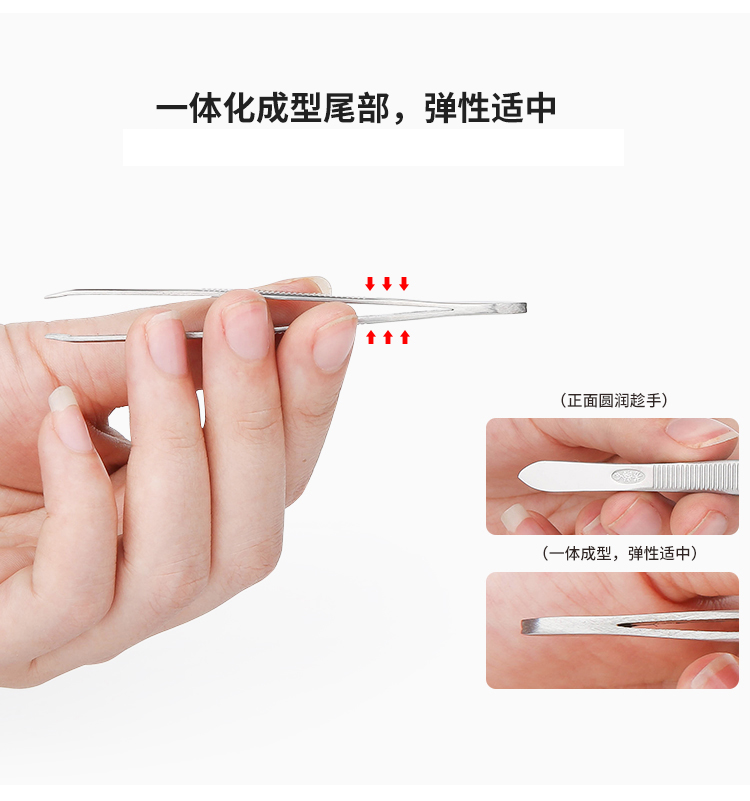 一体化成型尾部，弹性适中

（正面圆润趁手）

（一体成型，弹性适中）