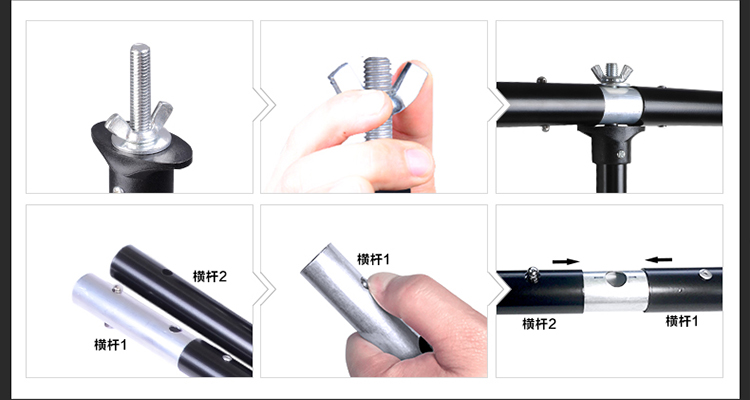 横杆2

横杆1

横杆1

横杆2

横杆1