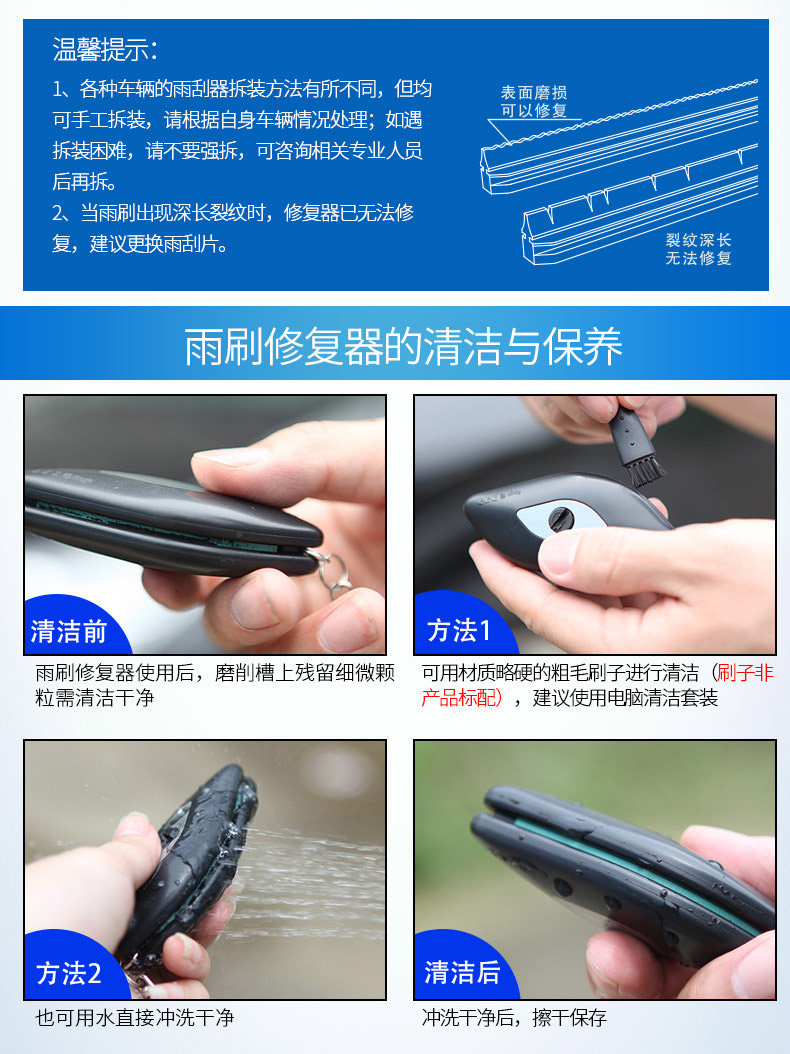 温馨提示：

1、各种车辆的雨刮器拆装方法有所不同，但均可手工拆装，请根据自身车辆情况处理；如遇拆装困难，请不要强拆，可咨询相关专业人员后再拆。

2、当雨刷出现深长裂纹时，修复器已无法修复，建议更换雨刮片。

表面磨损
可以修复

裂纹深长
无法修复

雨刷修复器的清洁与保养

清洁前

雨刷修复器使用后，磨削槽上残留细微颗粒需清洁干净

方法1

可用材质略硬的粗毛刷子进行清洁（刷子非产品标配），建议使用电脑清洁套装

方法2

也可用水直接冲洗干净

清洁后

冲洗干净后，擦干保存