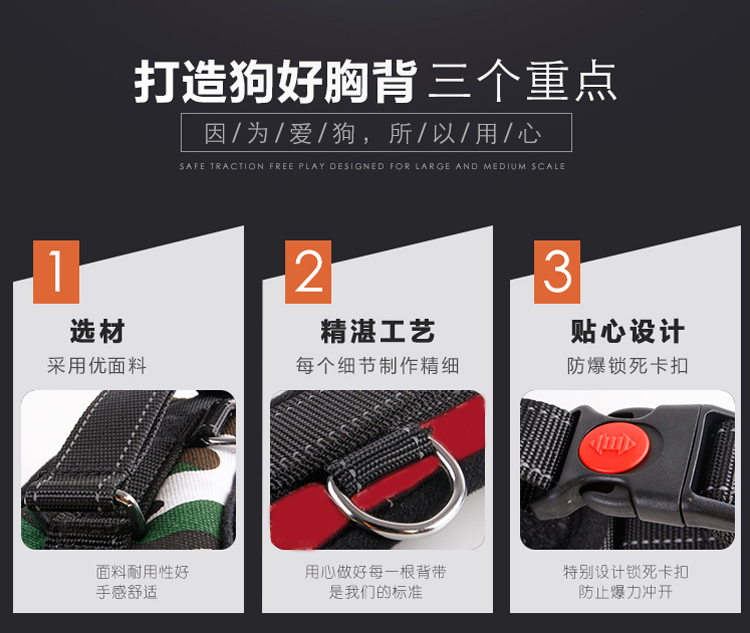 打造狗好胸背 三个重点

因/为/爱/狗，所/以/用/心

SAFE TRACTION FREE PLAY DESIGNED FOR LARGE AND MEDIUM SCALE

1

选材

采用优面料

面料耐用性好
手感舒适

2

精湛工艺

每个细节制作精细

用心做好每一根背带
是我们的标准

3

贴心设计

防爆锁死卡扣

特别设计锁死卡扣
防止爆力冲开