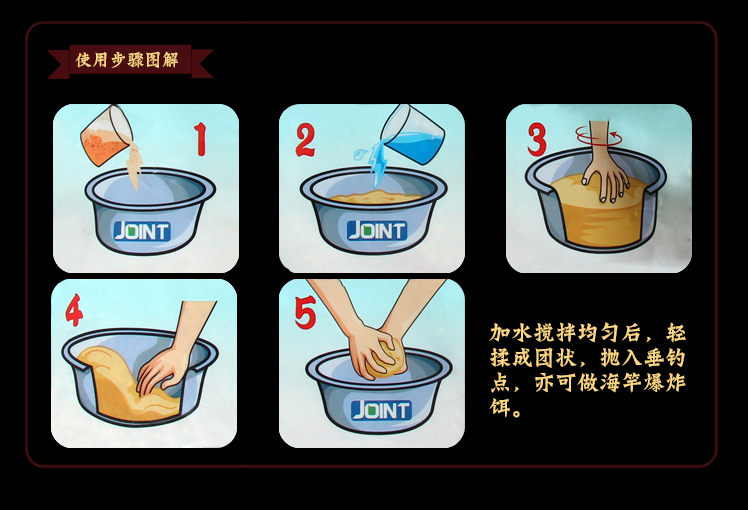 使用步骤图解

1

JOINT

2

JOINT

3

4

5

JOINT

加水搅拌均匀后，轻揉成团状，抛入垂钓点，亦可做海竿爆炸饵。