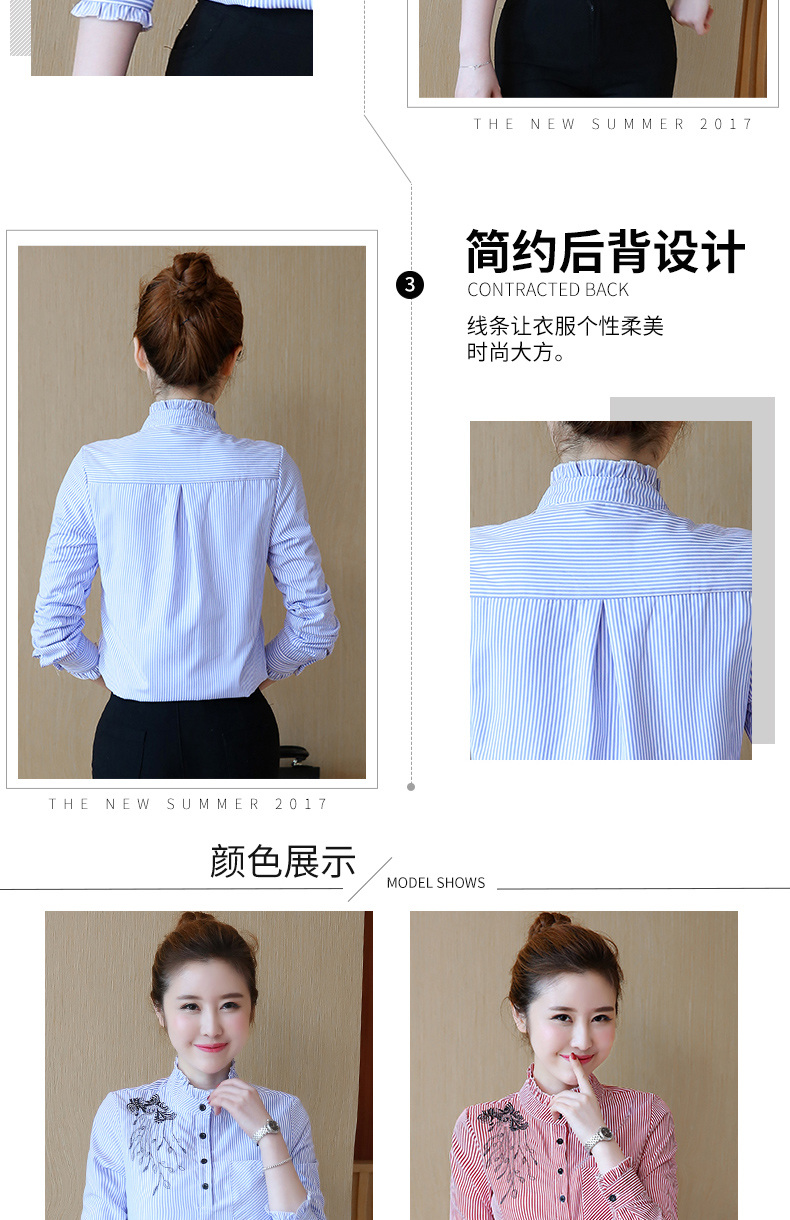 THE NEW SUMMER 2017

3

简约后背设计
CONTRACTED BACK
线条让衣服个性柔美
时尚大方。

THE NEW SUMMER 2017

颜色展示
MODEL SHOWS