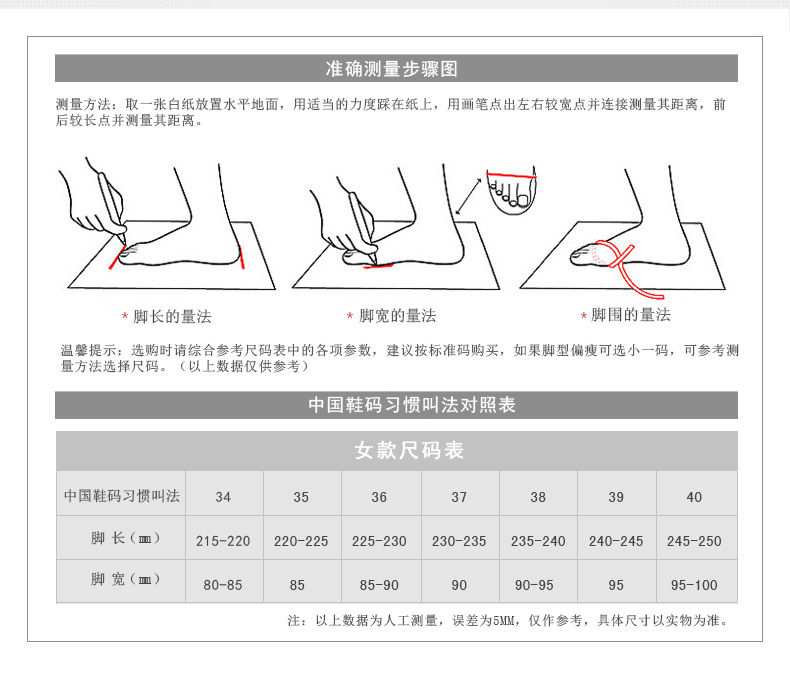 准确测量步骤图

测量方法：取一张白纸放置水平地面，用适当的力度踩在纸上，用画笔点出左右较宽点并连接测量其距离，前后较长点并测量其距离。

* 脚长的量法

* 脚宽的量法

* 脚围的量法

温馨提示：选购时请综合参考尺码表中的各项参数，建议按标准码购买，如果脚型偏瘦可选小一码，可参考测量方法选择尺码。（以上数据仅供参考）

中国鞋码习惯叫法对照表

女款尺码表

| 中国鞋码习惯叫法 | 34 | 35 | 36 | 37 | 38 | 39 | 40 |
|---|---|---|---|---|---|---|---|
| 脚 长（mm） | 215-220 | 220-225 | 225-230 | 230-235 | 235-240 | 240-245 | 245-250 |
| 脚 宽（mm） | 80-85 | 85 | 85-90 | 90 | 90-95 | 95 | 95-100 |

注：以上数据为人工测量，误差为5MM，仅作参考，具体尺寸以实物为准。