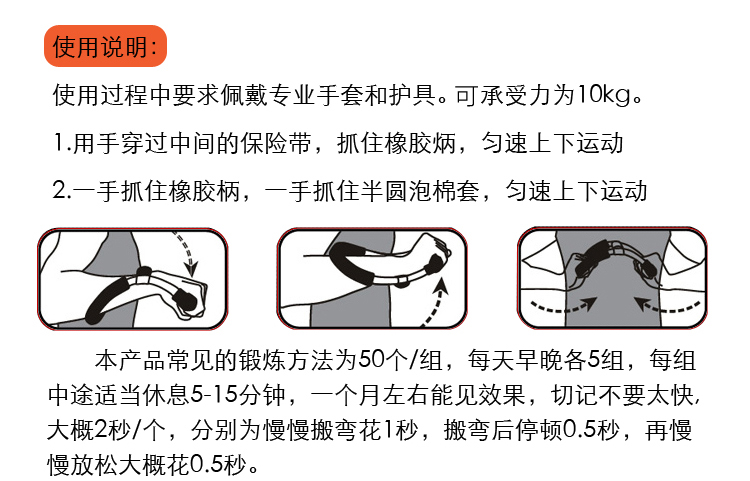 使用说明：

使用过程中要求佩戴专业手套和护具。可承受力为10kg。

1.用手穿过中间的保险带，抓住橡胶炳，匀速上下运动

2.一手抓住橡胶柄，一手抓住半圆泡棉套，匀速上下运动

本产品常见的锻炼方法为50个/组，每天早晚各5组，每组中途适当休息5-15分钟，一个月左右能见效果，切记不要太快，大概2秒/个，分别为慢慢搬弯花1秒，搬弯后停顿0.5秒，再慢慢放松大概花0.5秒。