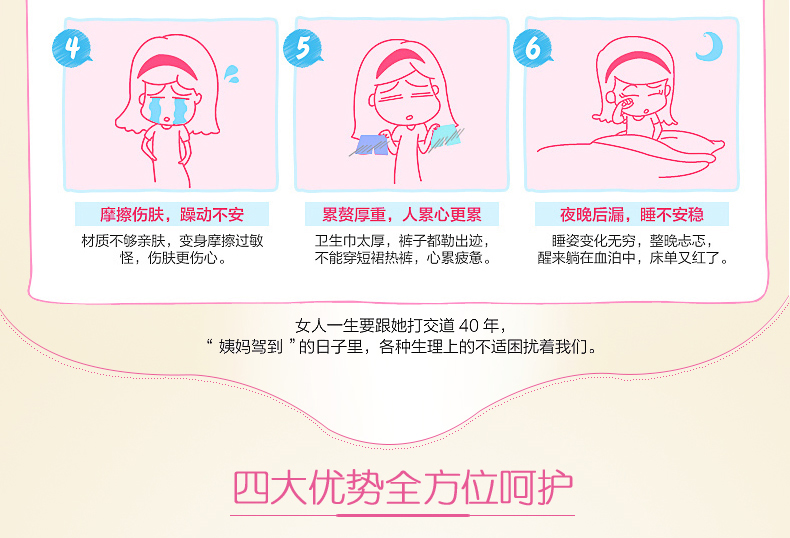 4

摩擦伤肤，躁动不安

材质不够亲肤，变身摩擦过敏怪，伤肤更伤心。

5

累赘厚重，人累心更累

卫生巾太厚，裤子都勒出迹，不能穿短裙热裤，心累疲惫。

6

夜晚后漏，睡不安稳

睡姿变化无穷，整晚忐忑，醒来躺在血泊中，床单又红了。

女人一生要跟她打交道 40 年，
“ 姨妈驾到 ”的日子里，各种生理上的不适困扰着我们。

四大优势全方位呵护