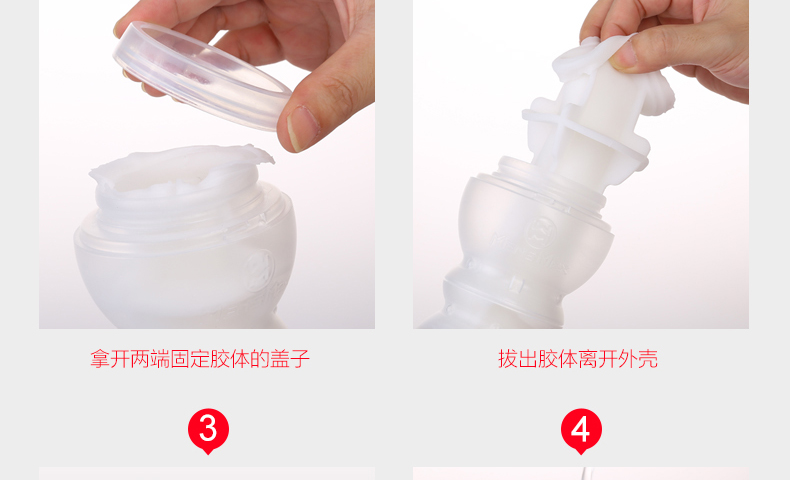 拿开两端固定胶体的盖子

拔出胶体离开外壳

3

4