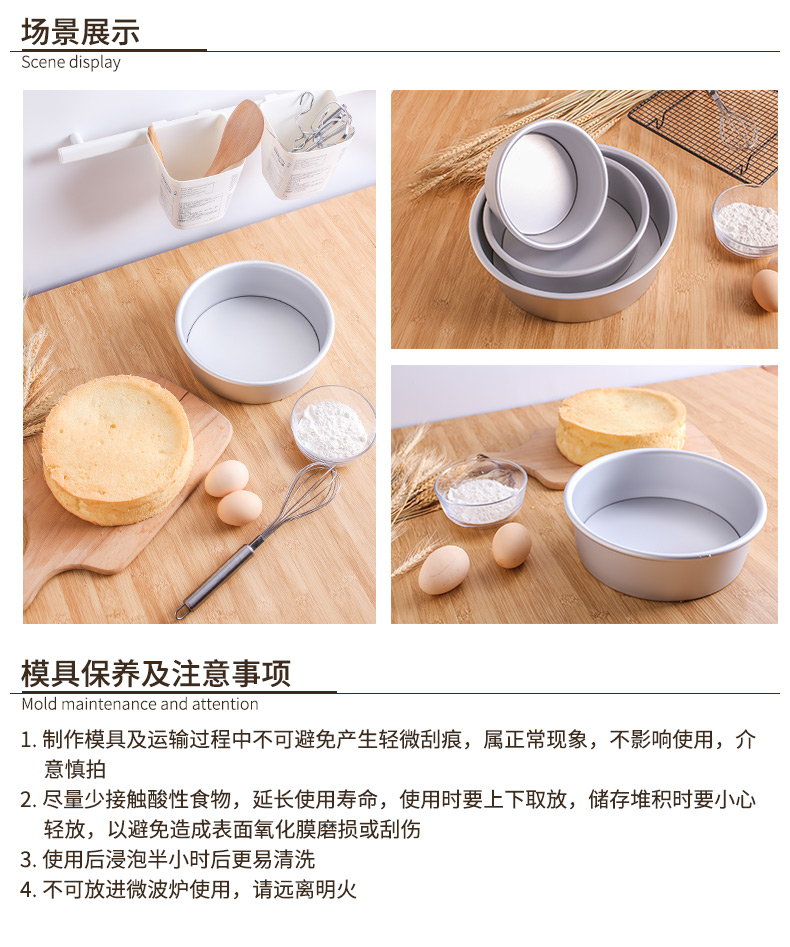 场景展示
Scene display

模具保养及注意事项
Mold maintenance and attention

1. 制作模具及运输过程中不可避免产生轻微刮痕，属正常现象，不影响使用，介意慎拍
2. 尽量少接触酸性食物，延长使用寿命，使用时要上下取放，储存堆积时要小心轻放，以避免造成表面氧化膜磨损或刮伤
3. 使用后浸泡半小时后更易清洗
4. 不可放进微波炉使用，请远离明火