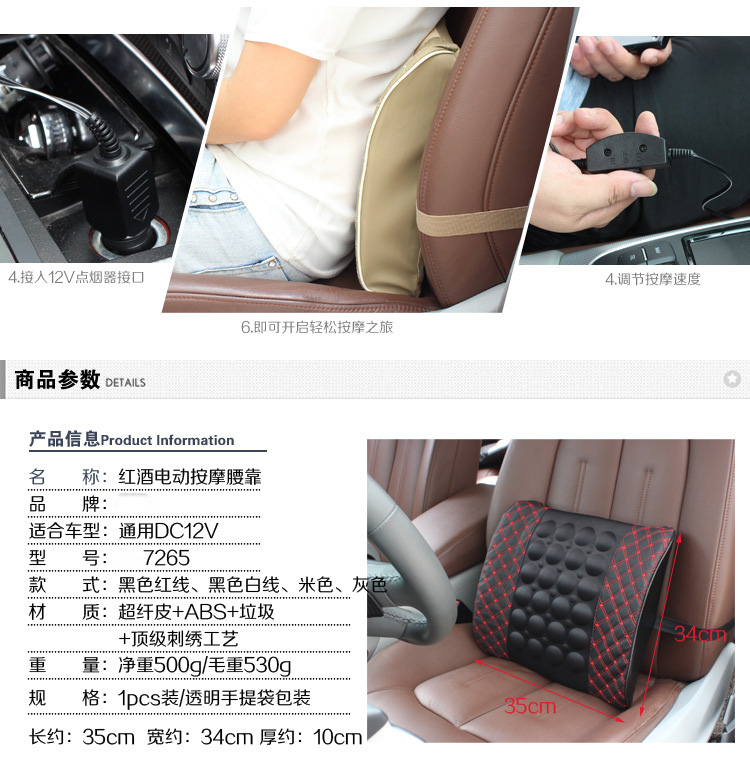 4.接入12V点烟器接口

6.即可开启轻松按摩之旅

4.调节按摩速度

商品参数 DETAILS

产品信息Product Information

名　称：红酒电动按摩腰靠
品　牌：
适合车型：通用DC12V
型　号：　7265
款　式：黑色红线、黑色白线、米色、灰色
材　质：超纤皮+ABS+垃圾
+顶级刺绣工艺
重　量：净重500g/毛重530g
规　格：1pcs装/透明手提袋包装
长约：35cm 宽约：34cm 厚约：10cm

34cm
35cm