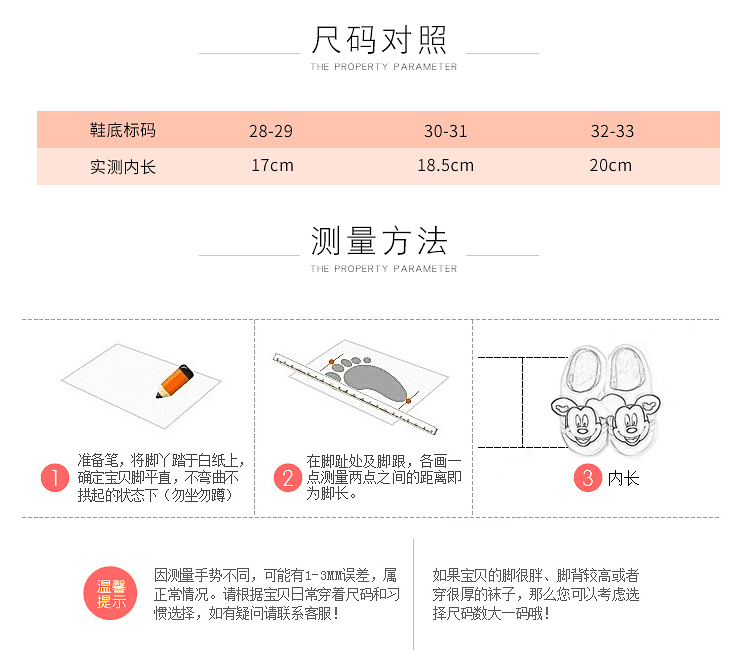 尺码对照
THE PROPERTY PARAMETER

| 鞋底标码 | 28-29 | 30-31 | 32-33 |
|---|---|---|---|
| 实测内长 | 17cm | 18.5cm | 20cm |

测量方法
THE PROPERTY PARAMETER

1 准备笔，将脚丫踏于白纸上，确定宝贝脚平直，不弯曲不拱起的状态下（勿坐勿蹲）

2 在脚趾处及脚跟，各画一点测量两点之间的距离即为脚长。

3 内长

温馨提示

因测量手势不同，可能有1-3MM误差，属正常情况。请根据宝贝日常穿着尺码和习惯选择，如有疑问请联系客服！

如果宝贝的脚很胖、脚背较高或者穿很厚的袜子，那么您可以考虑选择尺码数大一码哦！