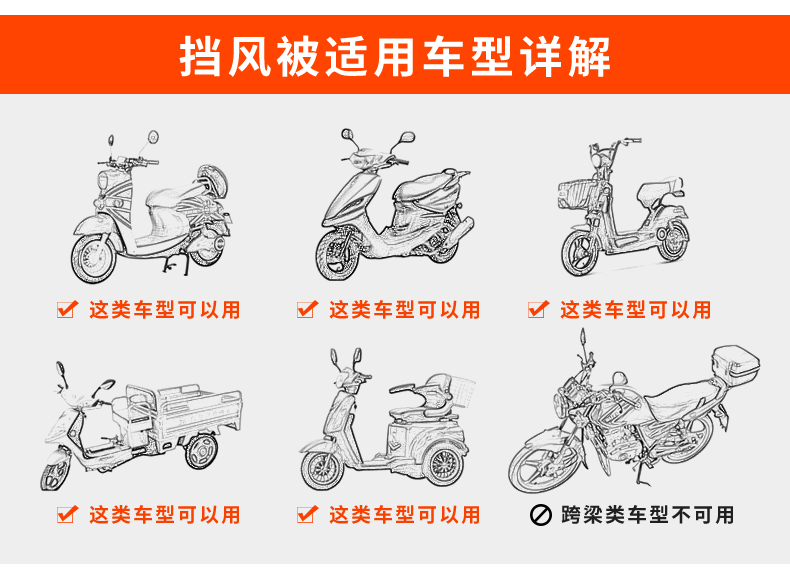 挡风被适用车型详解

这类车型可以用

这类车型可以用

这类车型可以用

这类车型可以用

这类车型可以用

跨梁类车型不可用