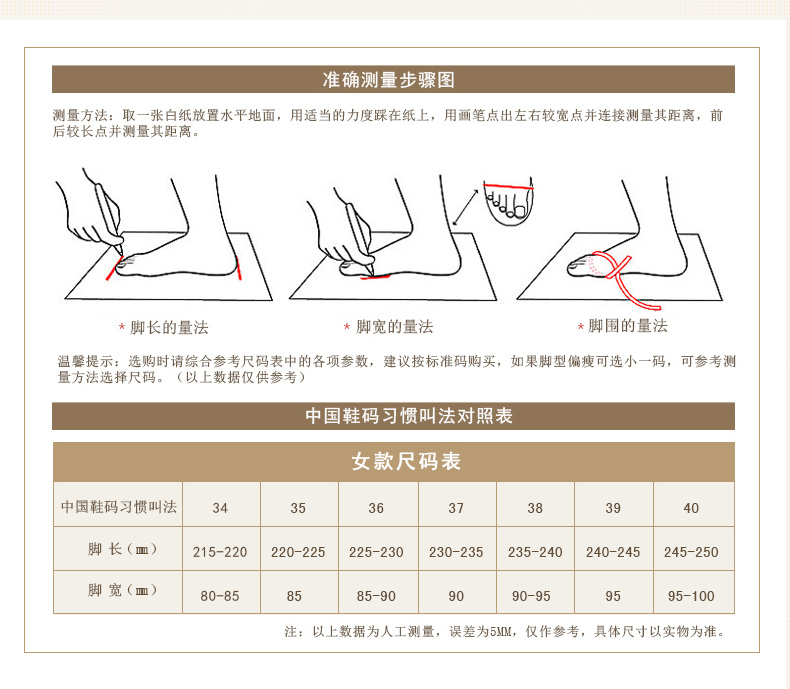 准确测量步骤图

测量方法：取一张白纸放置水平地面，用适当的力度踩在纸上，用画笔点出左右较宽点并连接测量其距离，前后较长点并测量其距离。

* 脚长的量法

* 脚宽的量法

* 脚围的量法

温馨提示：选购时请综合参考尺码表中的各项参数，建议按标准码购买，如果脚型偏瘦可选小一码，可参考测量方法选择尺码。（以上数据仅供参考）

中国鞋码习惯叫法对照表

女款尺码表

| 中国鞋码习惯叫法 | 34 | 35 | 36 | 37 | 38 | 39 | 40 |
|---|---|---|---|---|---|---|---|
| 脚 长（㎜） | 215-220 | 220-225 | 225-230 | 230-235 | 235-240 | 240-245 | 245-250 |
| 脚 宽（㎜） | 80-85 | 85 | 85-90 | 90 | 90-95 | 95 | 95-100 |

注：以上数据为人工测量，误差为5MM，仅作参考，具体尺寸以实物为准。