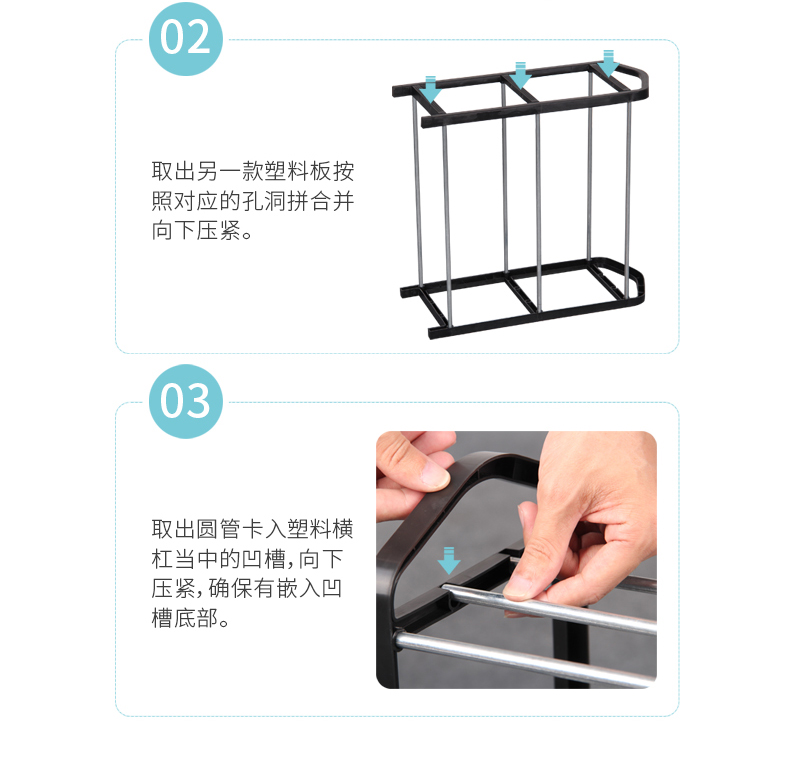 02

取出另一款塑料板按照对应的孔洞拼合并向下压紧。

03

取出圆管卡入塑料横杠当中的凹槽，向下压紧，确保有嵌入凹槽底部。