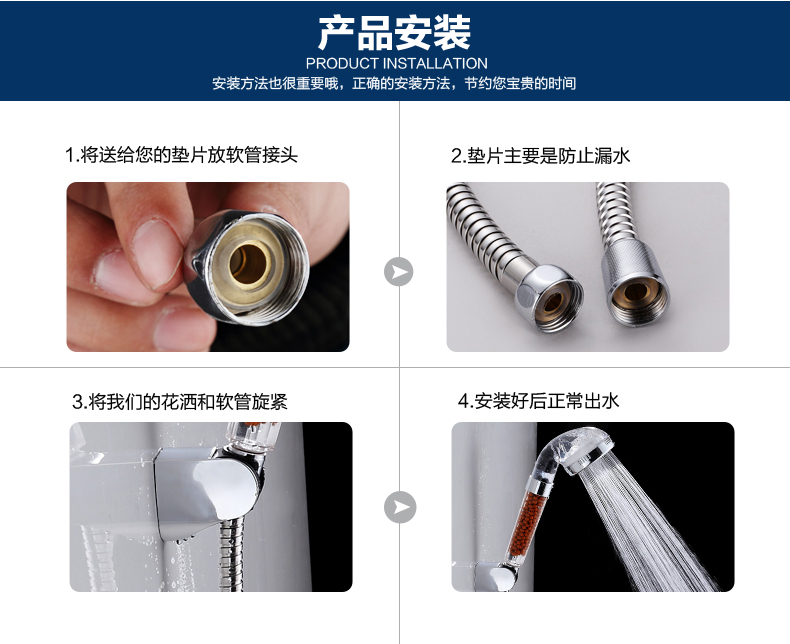 产品安装
PRODUCT INSTALLATION
安装方法也很重要哦，正确的安装方法，节约您宝贵的时间

1.将送给您的垫片放软管接头

2.垫片主要是防止漏水

3.将我们的花洒和软管旋紧

4.安装好后正常出水