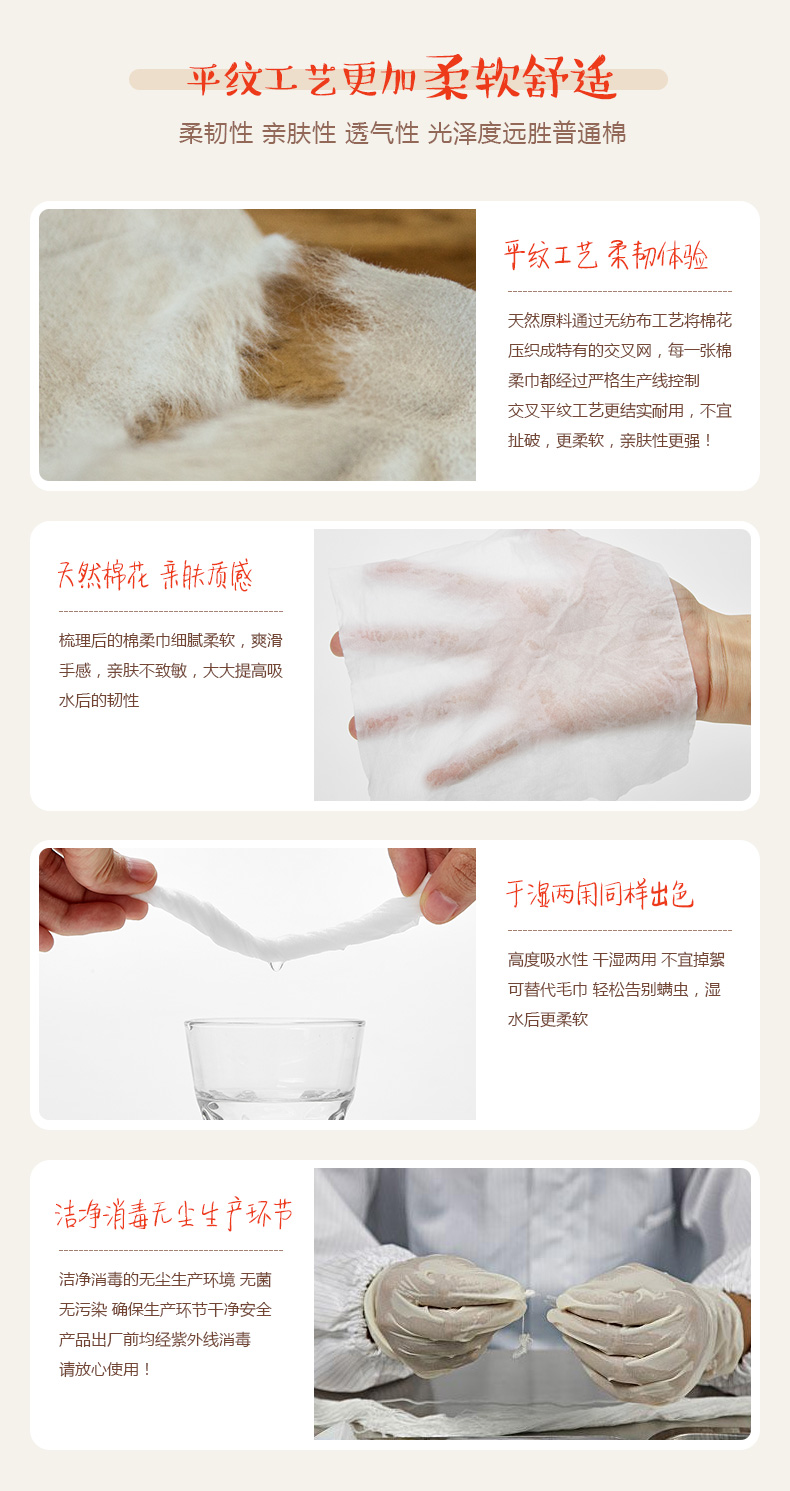 平纹工艺更加柔软舒适

柔韧性 亲肤性 透气性 光泽度远胜普通棉

平纹工艺 柔韧体验

天然原料通过无纺布工艺将棉花压织成特有的交叉网，每一张棉柔巾都经过严格生产线控制
交叉平纹工艺更结实耐用，不宜扯破，更柔软，亲肤性更强！

天然棉花 亲肤质感

梳理后的棉柔巾细腻柔软，爽滑手感，亲肤不致敏，大大提高吸水后的韧性

干湿两用同样出色

高度吸水性 干湿两用 不宜掉絮 可替代毛巾 轻松告别螨虫，湿水后更柔软

洁净消毒无尘生产环节

洁净消毒的无尘生产环境 无菌无污染 确保生产环节干净安全 产品出厂前均经紫外线消毒 请放心使用！