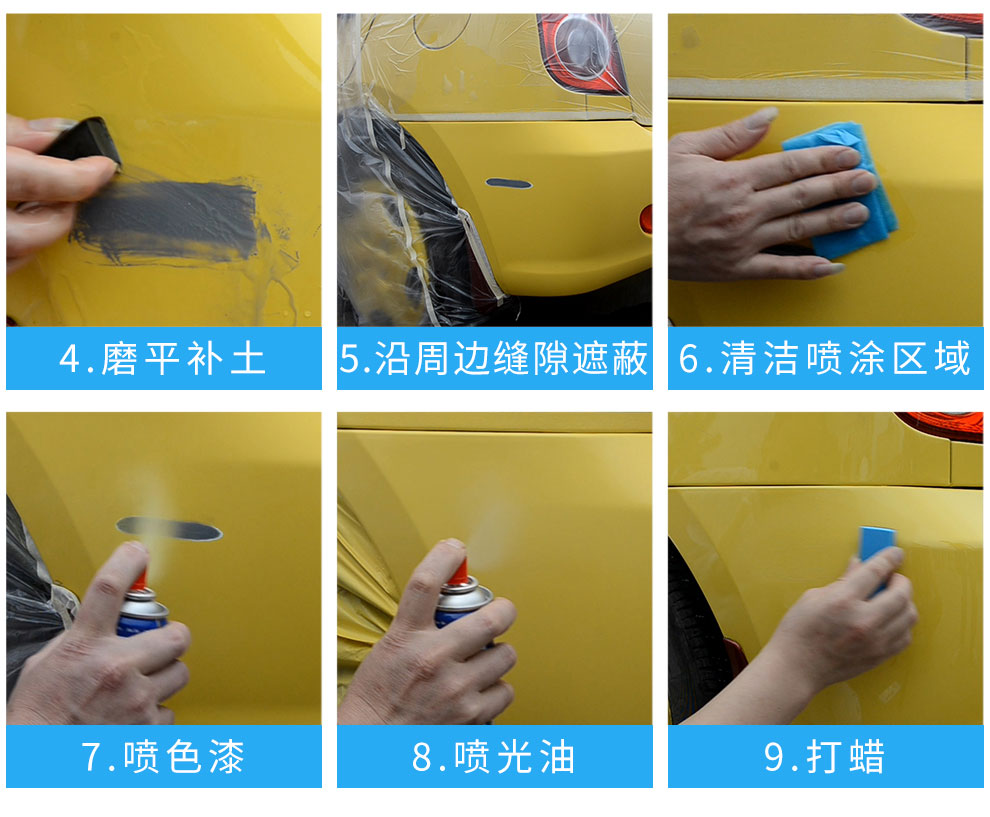 4.磨平补土

5.沿周边缝隙遮蔽

6.清洁喷涂区域

7.喷色漆

8.喷光油

9.打蜡