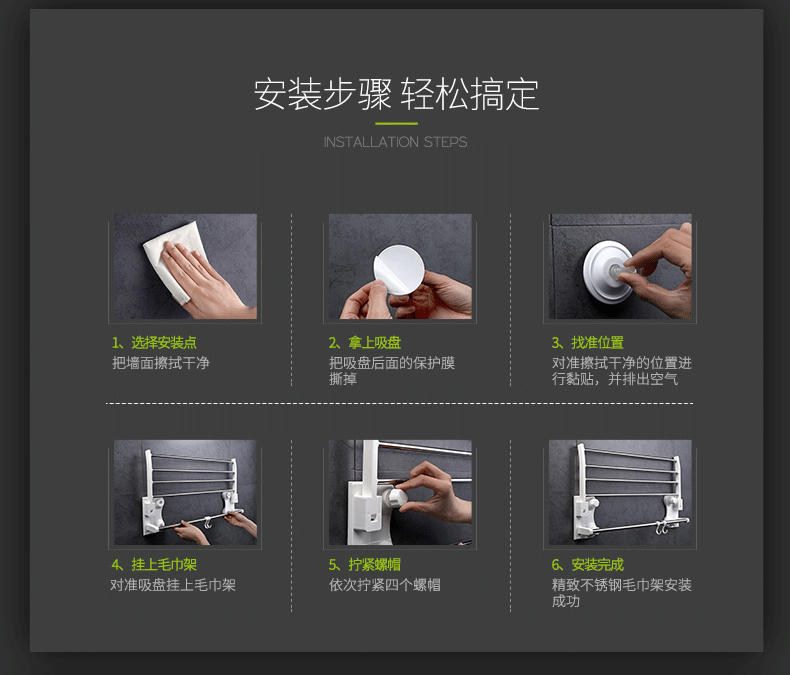 安装步骤 轻松搞定

INSTALLATION STEPS

1、选择安装点
把墙面擦拭干净

2、拿上吸盘
把吸盘后面的保护膜撕掉

3、找准位置
对准擦拭干净的位置进行黏贴，并排出空气

4、挂上毛巾架
对准吸盘挂上毛巾架

5、拧紧螺帽
依次拧紧四个螺帽

6、安装完成
精致不锈钢毛巾架安装成功