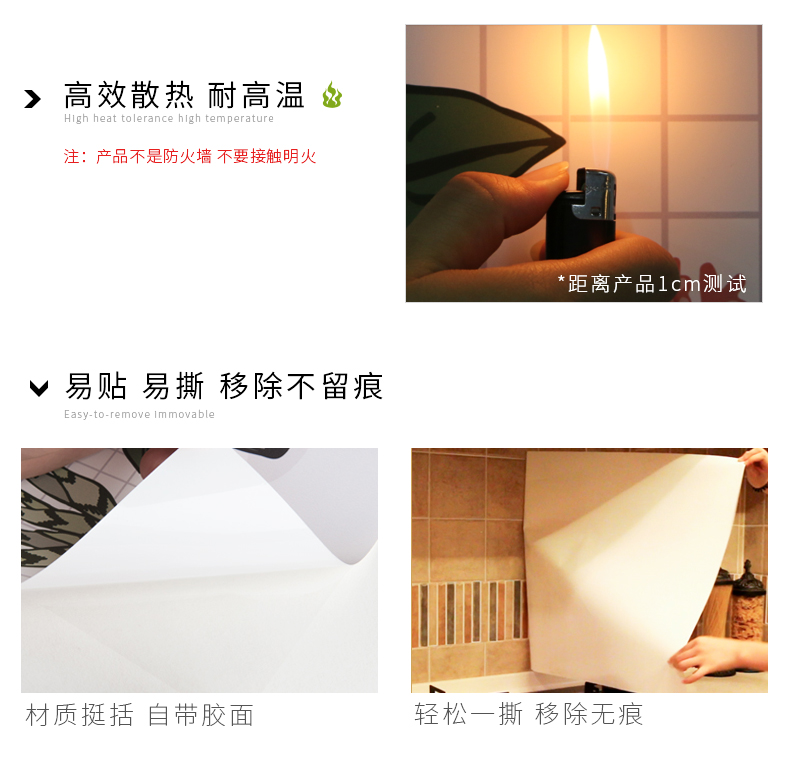 高效散热 耐高温
High heat tolerance high temperature

注：产品不是防火墙 不要接触明火

*距离产品1cm测试

易贴 易撕 移除不留痕
Easy-to-remove immovable

材质挺括 自带胶面

轻松一撕 移除无痕