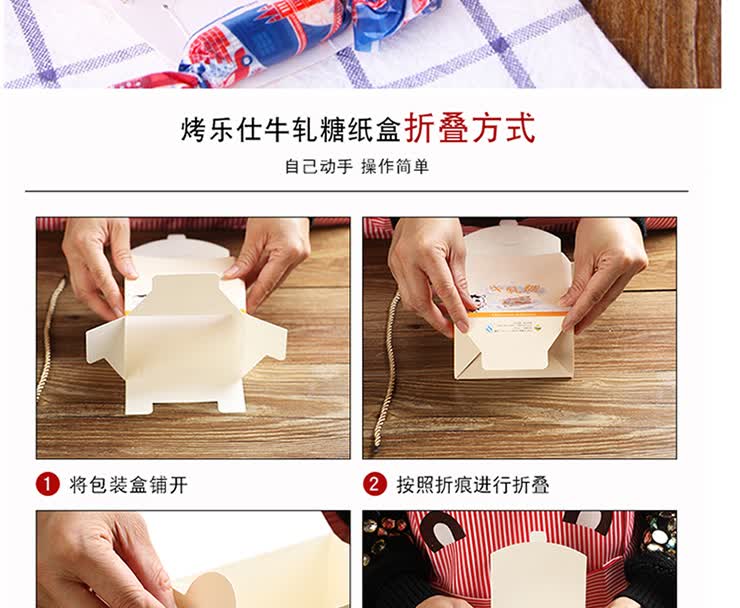 烤乐仕牛轧糖纸盒折叠方式

自己动手 操作简单

1 将包装盒铺开

2 按照折痕进行折叠